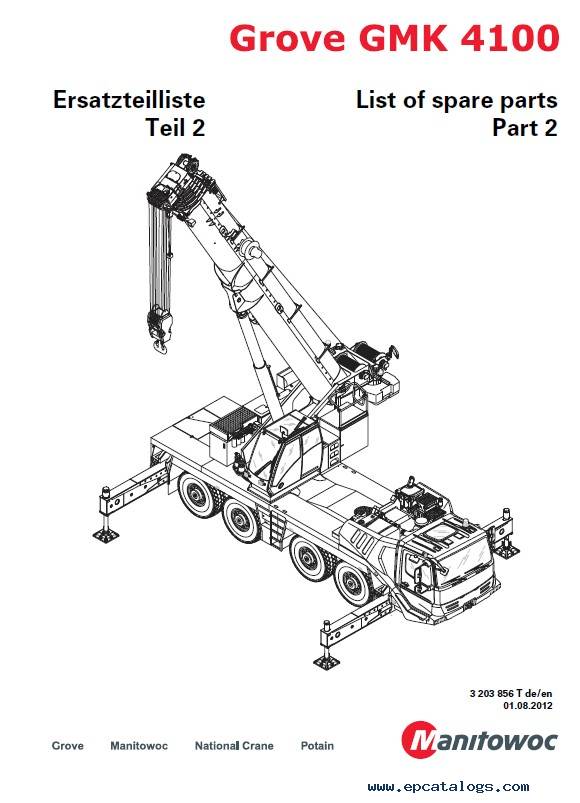 Grove GMK 4100

Ersatzteilliste
Teil 2

List of spare parts
Part 2

3 203 856 T de/en
01.08.2012

Grove Manitowoc National Crane Potain

Manitowoc

www.epcatalogs.com