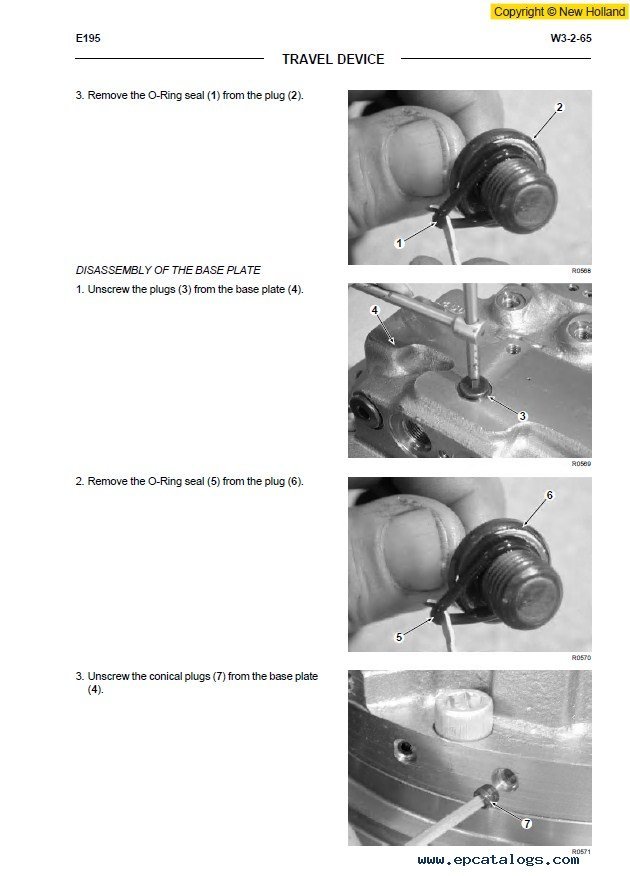 Copyright © New Holland

E195

W3-2-65

TRAVEL DEVICE

3. Remove the O-Ring seal (1) from the plug (2).

2

1

R0568

DISASSEMBLY OF THE BASE PLATE

1. Unscrew the plugs (3) from the base plate (4).

4

3

R0569

2. Remove the O-Ring seal (5) from the plug (6).

6

5

R0570

3. Unscrew the conical plugs (7) from the base plate (4).

7

R0571

www.epcatalogs.com