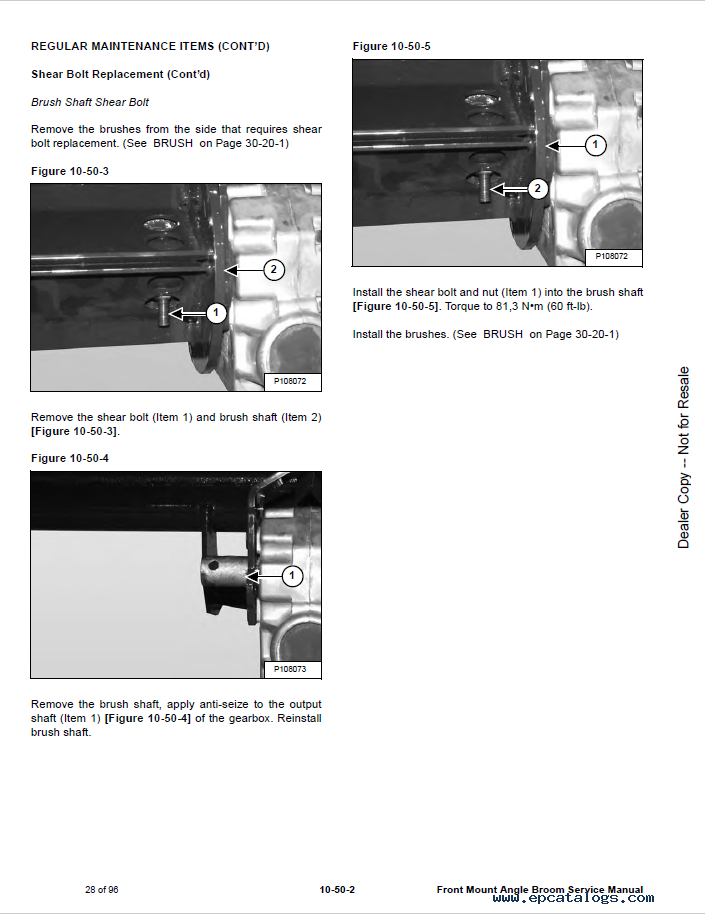 REGULAR MAINTENANCE ITEMS (CONT'D)

Shear Bolt Replacement (Cont'd)

Brush Shaft Shear Bolt

Remove the brushes from the side that requires shear bolt replacement. (See BRUSH on Page 30-20-1)

Figure 10-50-3

2

1

P108072

Remove the shear bolt (Item 1) and brush shaft (Item 2) [Figure 10-50-3].

Figure 10-50-4

1

P108073

Remove the brush shaft, apply anti-seize to the output shaft (Item 1) [Figure 10-50-4] of the gearbox. Reinstall brush shaft.

Figure 10-50-5

1

2

P108072

Install the shear bolt and nut (Item 1) into the brush shaft [Figure 10-50-5]. Torque to 81,3 N•m (60 ft-lb).

Install the brushes. (See BRUSH on Page 30-20-1)

Dealer Copy -- Not for Resale

28 of 96

10-50-2

Front Mount Angle Broom Service Manual

www.epcatalogs.com