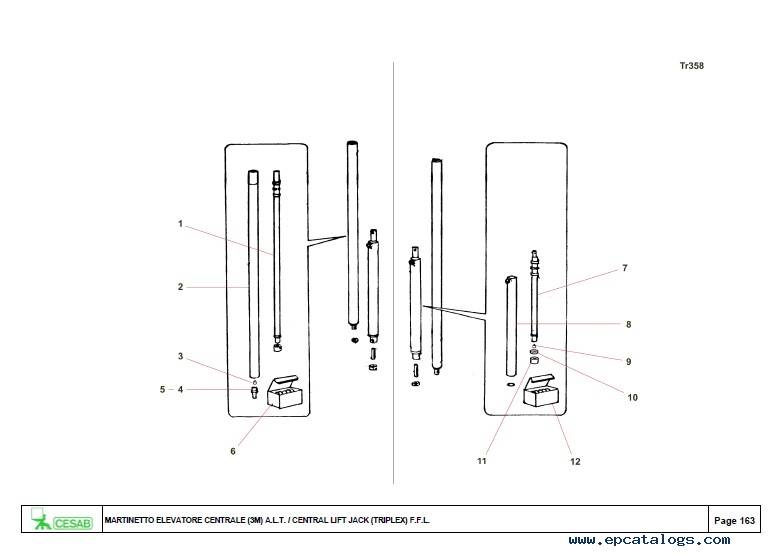 Tr358

1

2

3

5 - 4

6

7

8

9

10

11

12

CESAB

MARTINETTO ELEVATORE CENTRALE (3M) A.L.T. / CENTRAL LIFT JACK (TRIPLEX) F.F.L.

Page 163

www.epcatalogs.com