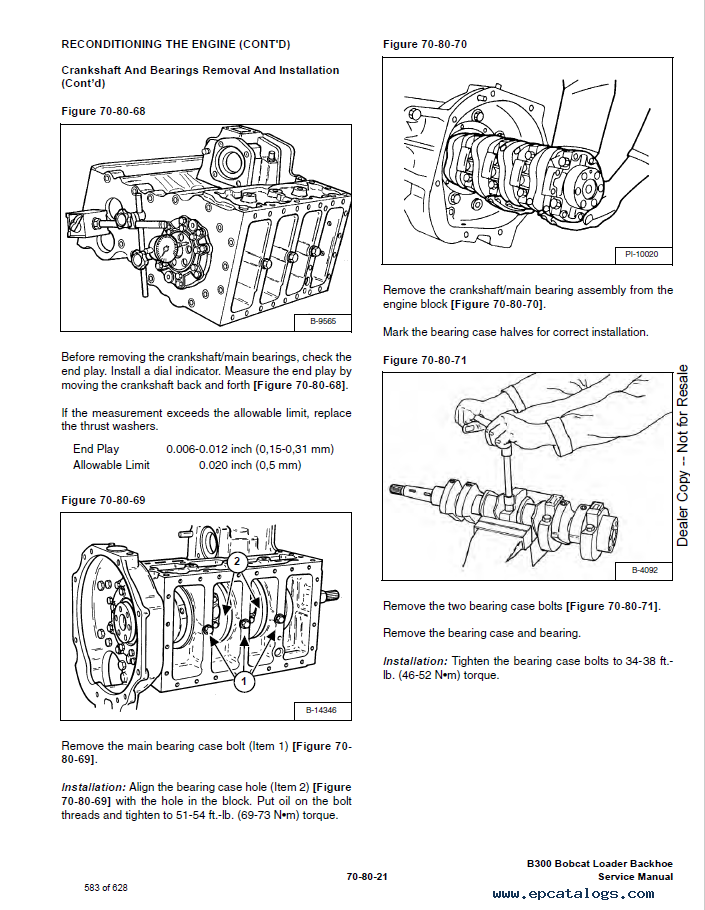 RECONDITIONING THE ENGINE (CONT'D)

Crankshaft And Bearings Removal And Installation (Cont'd)

Figure 70-80-68

B-9565

Before removing the crankshaft/main bearings, check the end play. Install a dial indicator. Measure the end play by moving the crankshaft back and forth [Figure 70-80-68].

If the measurement exceeds the allowable limit, replace the thrust washers.

| End Play | 0.006-0.012 inch (0,15-0,31 mm) |
|---|---|
| Allowable Limit | 0.020 inch (0,5 mm) |

Figure 70-80-69

2

1

B-14346

Remove the main bearing case bolt (Item 1) [Figure 70-80-69].

Installation: Align the bearing case hole (Item 2) [Figure 70-80-69] with the hole in the block. Put oil on the bolt threads and tighten to 51-54 ft.-lb. (69-73 N•m) torque.

Figure 70-80-70

PI-10020

Remove the crankshaft/main bearing assembly from the engine block [Figure 70-80-70].

Mark the bearing case halves for correct installation.

Figure 70-80-71

B-4092

Remove the two bearing case bolts [Figure 70-80-71].

Remove the bearing case and bearing.

Installation: Tighten the bearing case bolts to 34-38 ft.-lb. (46-52 N•m) torque.

Dealer Copy -- Not for Resale

583 of 628

70-80-21

B300 Bobcat Loader Backhoe
Service Manual

www.epcatalogs.com