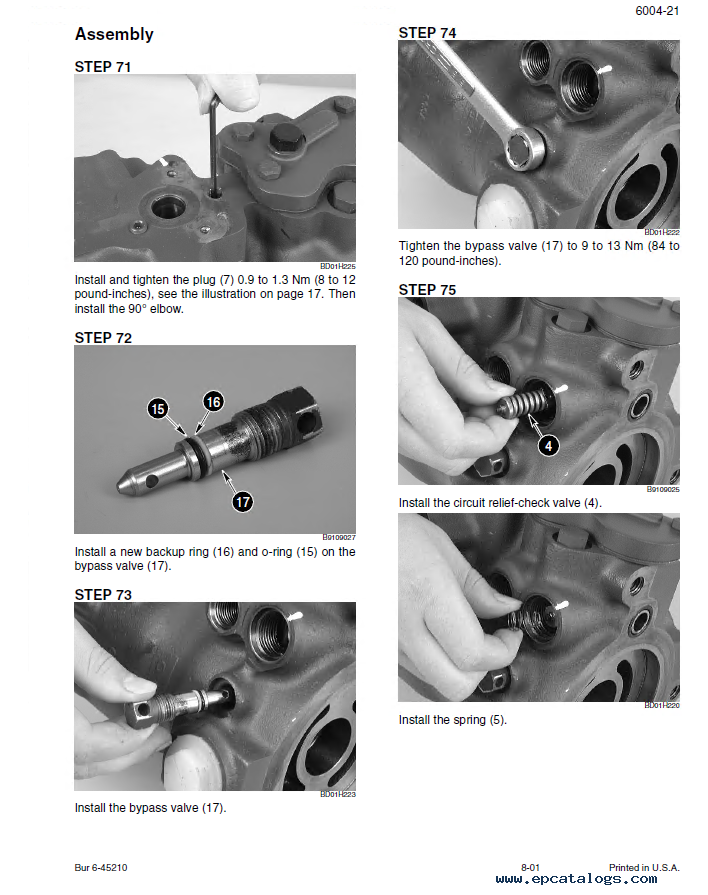 6004-21

Assembly

STEP 71

BD01H225

Install and tighten the plug (7) 0.9 to 1.3 Nm (8 to 12 pound-inches), see the illustration on page 17. Then install the 90° elbow.

STEP 72

15

16

17

B9109027

Install a new backup ring (16) and o-ring (15) on the bypass valve (17).

STEP 73

BD01H223

Install the bypass valve (17).

STEP 74

BD01H222

Tighten the bypass valve (17) to 9 to 13 Nm (84 to 120 pound-inches).

STEP 75

4

B9109025

Install the circuit relief-check valve (4).

BD01H220

Install the spring (5).

Bur 6-45210

8-01

Printed in U.S.A.

www.epcatalogs.com