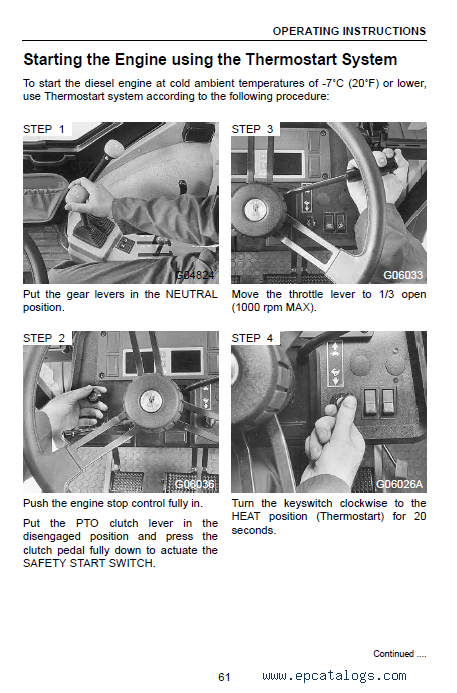 OPERATING INSTRUCTIONS

Starting the Engine using the Thermostart System

To start the diesel engine at cold ambient temperatures of -7°C (20°F) or lower, use Thermostart system according to the following procedure:

STEP 1

G04824

Put the gear levers in the NEUTRAL position.

STEP 2

G06036

Push the engine stop control fully in.

Put the PTO clutch lever in the disengaged position and press the clutch pedal fully down to actuate the SAFETY START SWITCH.

STEP 3

G06033

Move the throttle lever to 1/3 open (1000 rpm MAX).

STEP 4

G06026A

Turn the keyswitch clockwise to the HEAT position (Thermostart) for 20 seconds.

Continued ....

61

www.epcatalogs.com