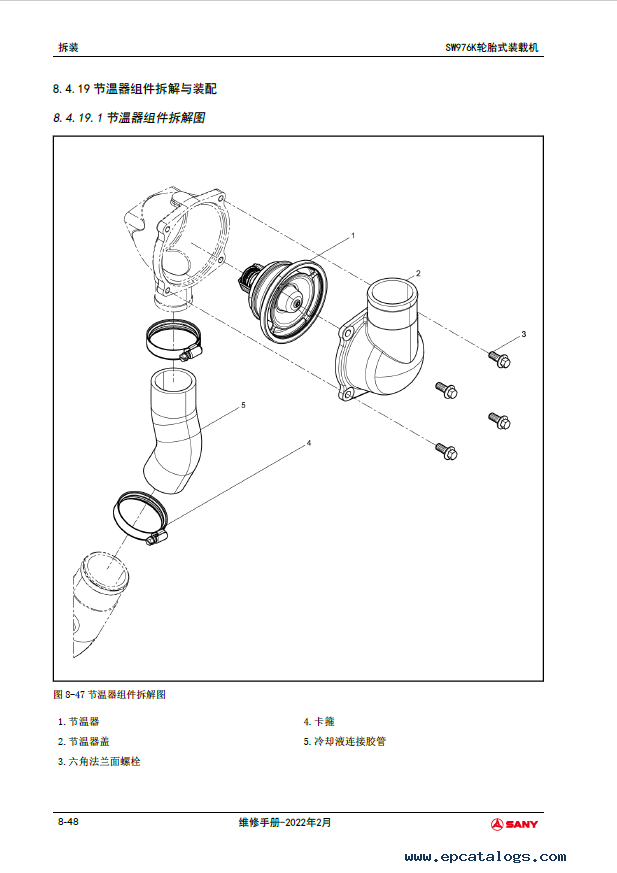 拆装

SW976K轮胎式装载机

8.4.19 节温器组件拆解与装配

8.4.19.1 节温器组件拆解图

1

2

3

5

4

图 8-47 节温器组件拆解图

1. 节温器

2. 节温器盖

3. 六角法兰面螺栓

4. 卡箍

5. 冷却液连接胶管

8-48

维修手册-2022年2月

SANY

www.epcatalogs.com