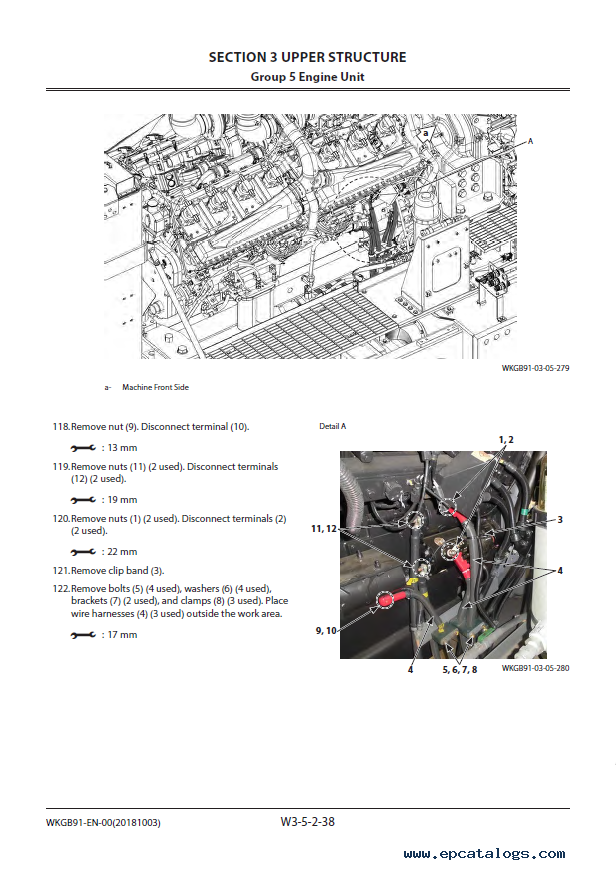 SECTION 3 UPPER STRUCTURE
Group 5 Engine Unit

a
A

WKGB91-03-05-279

a- Machine Front Side

118. Remove nut (9). Disconnect terminal (10).

: 13 mm

119. Remove nuts (11) (2 used). Disconnect terminals (12) (2 used).

: 19 mm

120. Remove nuts (1) (2 used). Disconnect terminals (2) (2 used).

: 22 mm

121. Remove clip band (3).

122. Remove bolts (5) (4 used), washers (6) (4 used), brackets (7) (2 used), and clamps (8) (3 used). Place wire harnesses (4) (3 used) outside the work area.

: 17 mm

Detail A

1, 2
3
11, 12
4
9, 10
4
5, 6, 7, 8
WKGB91-03-05-280

WKGB91-EN-00(20181003)
W3-5-2-38

www.epcatalogs.com