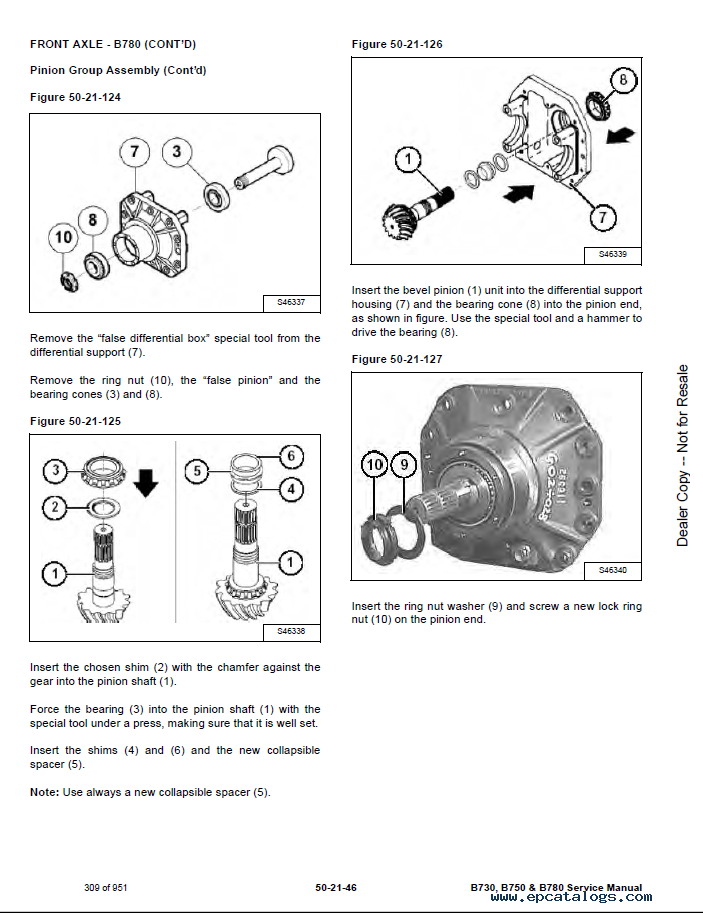 FRONT AXLE - B780 (CONT'D)

Pinion Group Assembly (Cont'd)

Figure 50-21-124

7 3 10 8

S46337

Remove the "false differential box" special tool from the differential support (7).

Remove the ring nut (10), the "false pinion" and the bearing cones (3) and (8).

Figure 50-21-125

3 2 1 5 6 4 1

S46338

Insert the chosen shim (2) with the chamfer against the gear into the pinion shaft (1).

Force the bearing (3) into the pinion shaft (1) with the special tool under a press, making sure that it is well set.

Insert the shims (4) and (6) and the new collapsible spacer (5).

Note: Use always a new collapsible spacer (5).

Figure 50-21-126

8 1 7

S46339

Insert the bevel pinion (1) unit into the differential support housing (7) and the bearing cone (8) into the pinion end, as shown in figure. Use the special tool and a hammer to drive the bearing (8).

Figure 50-21-127

10 9

S46340

Insert the ring nut washer (9) and screw a new lock ring nut (10) on the pinion end.

Dealer Copy -- Not for Resale

309 of 951 50-21-46 B730, B750 & B780 Service Manual

www.epcatalogs.com