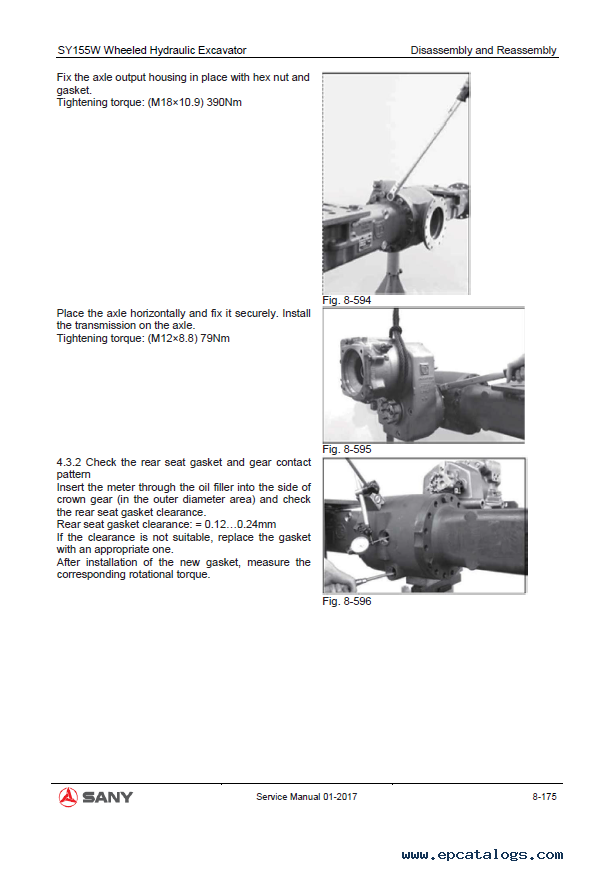 SY155W Wheeled Hydraulic Excavator

Disassembly and Reassembly

Fix the axle output housing in place with hex nut and gasket.
Tightening torque: (M18×10.9) 390Nm

Fig. 8-594

Place the axle horizontally and fix it securely. Install the transmission on the axle.
Tightening torque: (M12×8.8) 79Nm

Fig. 8-595

4.3.2 Check the rear seat gasket and gear contact pattern
Insert the meter through the oil filler into the side of crown gear (in the outer diameter area) and check the rear seat gasket clearance.
Rear seat gasket clearance: = 0.12…0.24mm
If the clearance is not suitable, replace the gasket with an appropriate one.
After installation of the new gasket, measure the corresponding rotational torque.

Fig. 8-596

SANY

Service Manual 01-2017

8-175

www.epcatalogs.com