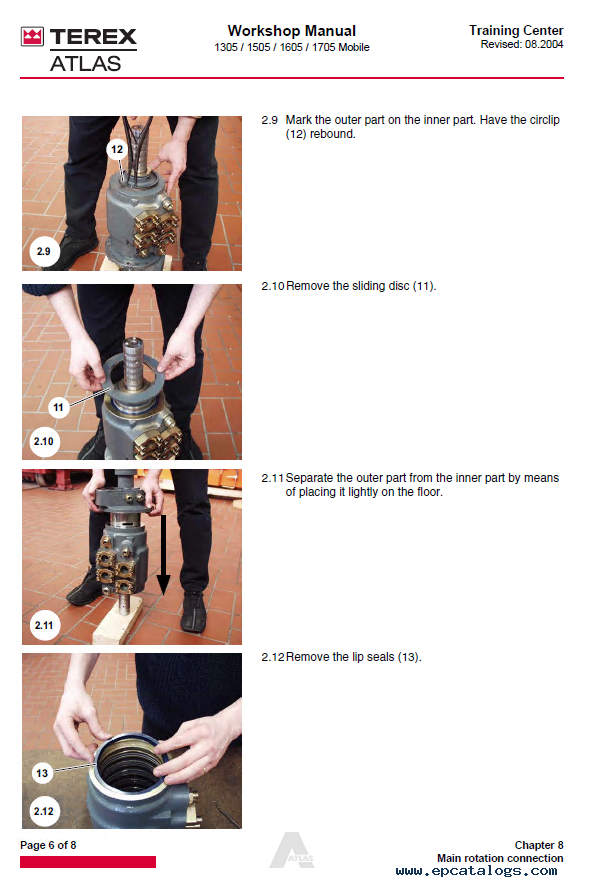 TEREX ATLAS

Workshop Manual
1305 / 1505 / 1605 / 1705 Mobile

Training Center
Revised: 08.2004

12

2.9

2.9 Mark the outer part on the inner part. Have the circlip (12) rebound.

11

2.10

2.10 Remove the sliding disc (11).

2.11

2.11 Separate the outer part from the inner part by means of placing it lightly on the floor.

13

2.12

2.12 Remove the lip seals (13).

Page 6 of 8

ATLAS

Chapter 8
Main rotation connection

www.epcatalogs.com