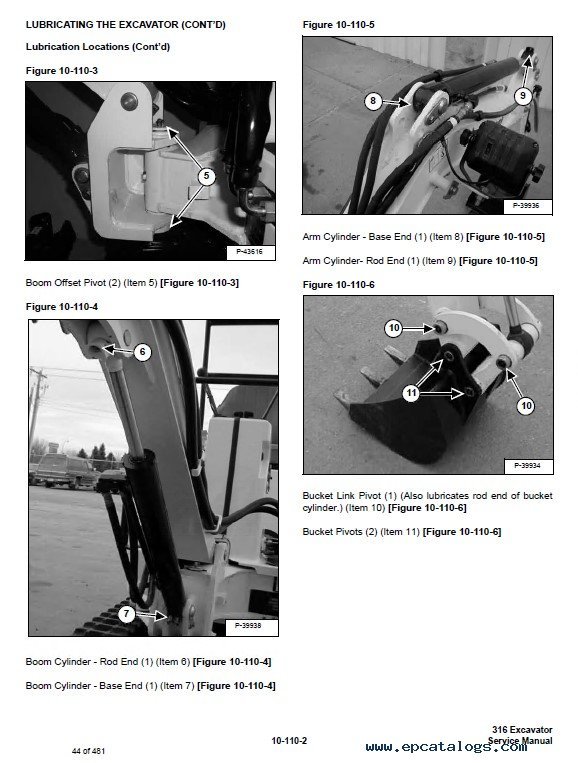 LUBRICATING THE EXCAVATOR (CONT'D)

Lubrication Locations (Cont'd)

Figure 10-110-3

5

P-43616

Boom Offset Pivot (2) (Item 5) [Figure 10-110-3]

Figure 10-110-4

6

7

P-39938

Boom Cylinder - Rod End (1) (Item 6) [Figure 10-110-4]

Boom Cylinder - Base End (1) (Item 7) [Figure 10-110-4]

Figure 10-110-5

8

9

P-39936

Arm Cylinder - Base End (1) (Item 8) [Figure 10-110-5]

Arm Cylinder- Rod End (1) (Item 9) [Figure 10-110-5]

Figure 10-110-6

10

11

10

P-39934

Bucket Link Pivot (1) (Also lubricates rod end of bucket cylinder.) (Item 10) [Figure 10-110-6]

Bucket Pivots (2) (Item 11) [Figure 10-110-6]

44 of 481

10-110-2

316 Excavator Service Manual

www.epcatalogs.com