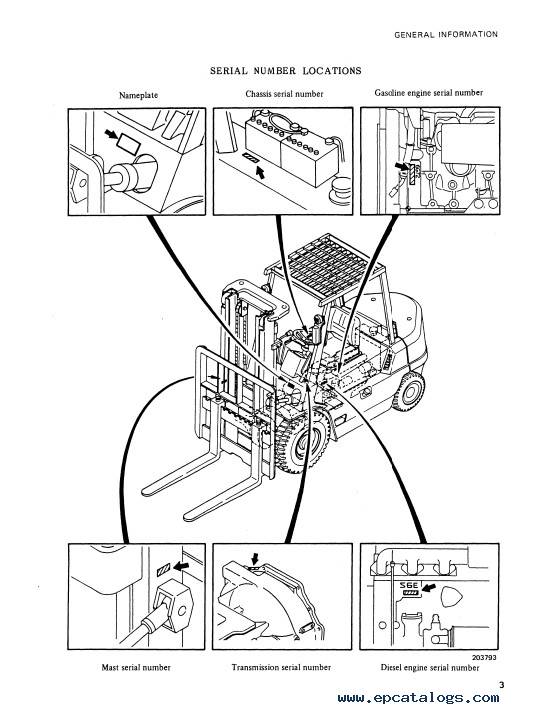 GENERAL INFORMATION

SERIAL NUMBER LOCATIONS

Nameplate

Chassis serial number

Gasoline engine serial number

S6E

203793

Mast serial number

Transmission serial number

Diesel engine serial number

3

www.epcatalogs.com