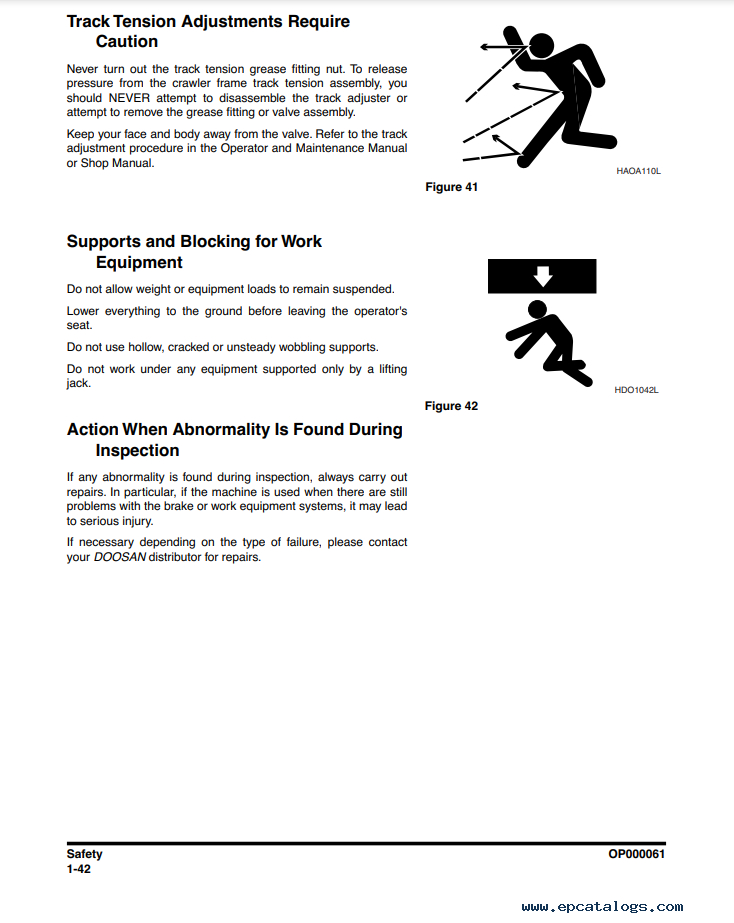 Track Tension Adjustments Require Caution

Never turn out the track tension grease fitting nut. To release pressure from the crawler frame track tension assembly, you should NEVER attempt to disassemble the track adjuster or attempt to remove the grease fitting or valve assembly.

Keep your face and body away from the valve. Refer to the track adjustment procedure in the Operator and Maintenance Manual or Shop Manual.

HAOA110L

Figure 41

Supports and Blocking for Work Equipment

Do not allow weight or equipment loads to remain suspended.

Lower everything to the ground before leaving the operator's seat.

Do not use hollow, cracked or unsteady wobbling supports.

Do not work under any equipment supported only by a lifting jack.

HDO1042L

Figure 42

Action When Abnormality Is Found During Inspection

If any abnormality is found during inspection, always carry out repairs. In particular, if the machine is used when there are still problems with the brake or work equipment systems, it may lead to serious injury.

If necessary depending on the type of failure, please contact your DOOSAN distributor for repairs.

Safety
1-42

OP000061

www.epcatalogs.com