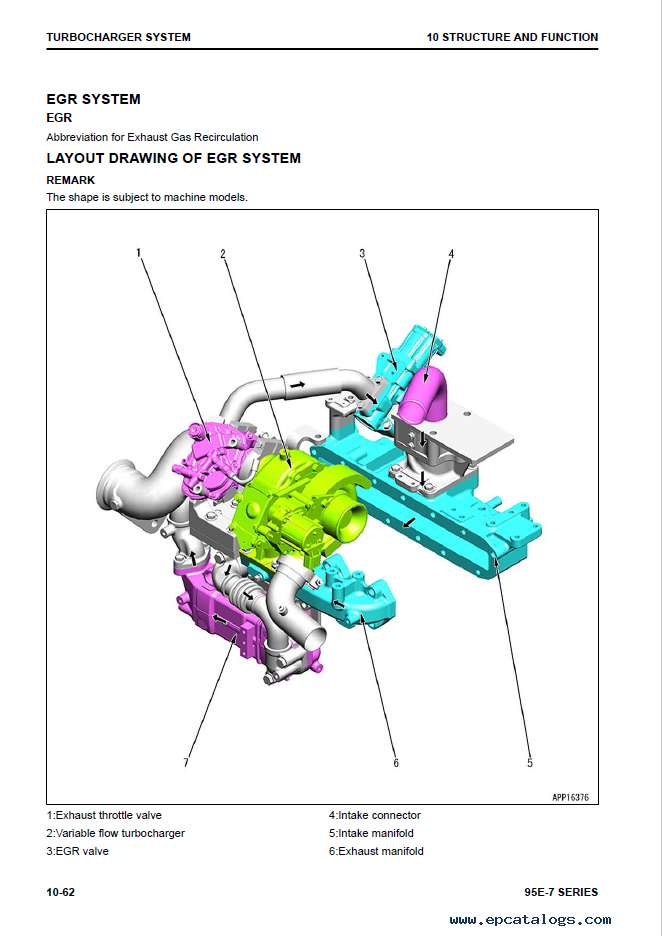 TURBOCHARGER SYSTEM

10 STRUCTURE AND FUNCTION

EGR SYSTEM

EGR

Abbreviation for Exhaust Gas Recirculation

LAYOUT DRAWING OF EGR SYSTEM

REMARK

The shape is subject to machine models.

1 2 3 4

7 6 5

APP16376

1:Exhaust throttle valve
2:Variable flow turbocharger
3:EGR valve

4:Intake connector
5:Intake manifold
6:Exhaust manifold

10-62

95E-7 SERIES

www.epcatalogs.com