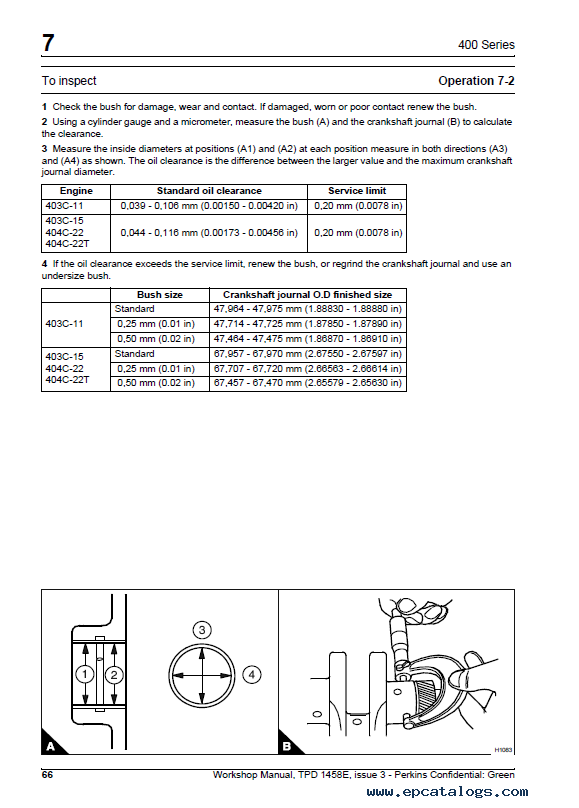 7

400 Series

To inspect

Operation 7-2

1 Check the bush for damage, wear and contact. If damaged, worn or poor contact renew the bush.

2 Using a cylinder gauge and a micrometer, measure the bush (A) and the crankshaft journal (B) to calculate the clearance.

3 Measure the inside diameters at positions (A1) and (A2) at each position measure in both directions (A3) and (A4) as shown. The oil clearance is the difference between the larger value and the maximum crankshaft journal diameter.

| Engine | Standard oil clearance | Service limit |
|---|---|---|
| 403C-11 | 0,039 - 0,106 mm (0.00150 - 0.00420 in) | 0,20 mm (0.0078 in) |
| 403C-15 404C-22 404C-22T | 0,044 - 0,116 mm (0.00173 - 0.00456 in) | 0,20 mm (0.0078 in) |

4 If the oil clearance exceeds the service limit, renew the bush, or regrind the crankshaft journal and use an undersize bush.

| | Bush size | Crankshaft journal O.D finished size |
|---|---|---|
| 403C-11 | Standard | 47,964 - 47,975 mm (1.88830 - 1.88880 in) |
| | 0,25 mm (0.01 in) | 47,714 - 47,725 mm (1.87850 - 1.87890 in) |
| | 0,50 mm (0.02 in) | 47,464 - 47,475 mm (1.86870 - 1.86910 in) |
| 403C-15 404C-22 404C-22T | Standard | 67,957 - 67,970 mm (2.67550 - 2.67597 in) |
| | 0,25 mm (0.01 in) | 67,707 - 67,720 mm (2.66563 - 2.66614 in) |
| | 0,50 mm (0.02 in) | 67,457 - 67,470 mm (2.65579 - 2.65630 in) |

1 2 3 4

A

B

H1083

66

Workshop Manual, TPD 1458E, issue 3 - Perkins Confidential: Green

www.epcatalogs.com