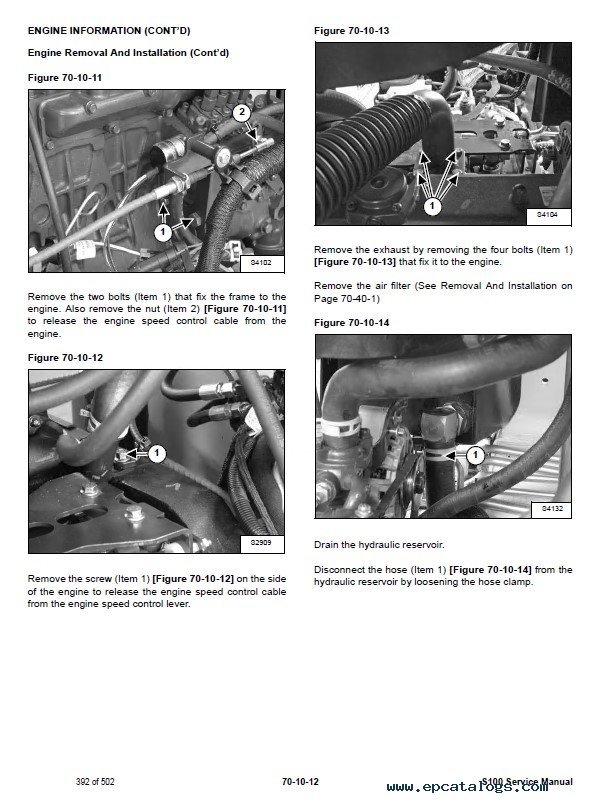 ENGINE INFORMATION (CONT'D)

Engine Removal And Installation (Cont'd)

Figure 70-10-11

2

1

84102

Remove the two bolts (Item 1) that fix the frame to the engine. Also remove the nut (Item 2) [Figure 70-10-11] to release the engine speed control cable from the engine.

Figure 70-10-12

1

82909

Remove the screw (Item 1) [Figure 70-10-12] on the side of the engine to release the engine speed control cable from the engine speed control lever.

Figure 70-10-13

1

84104

Remove the exhaust by removing the four bolts (Item 1) [Figure 70-10-13] that fix it to the engine.

Remove the air filter (See Removal And Installation on Page 70-40-1)

Figure 70-10-14

1

84132

Drain the hydraulic reservoir.

Disconnect the hose (Item 1) [Figure 70-10-14] from the hydraulic reservoir by loosening the hose clamp.

392 of 502

70-10-12

S100 Service Manual

www.epcatalogs.com