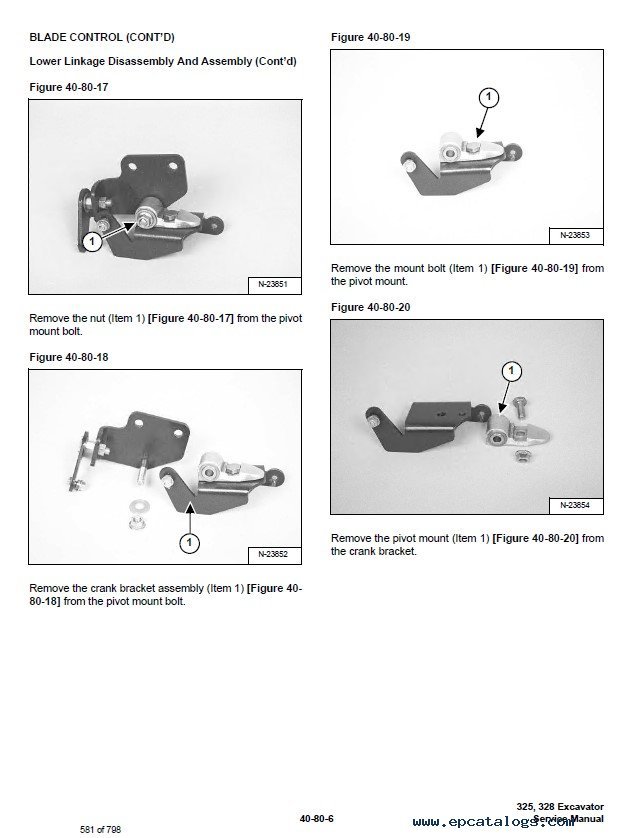 BLADE CONTROL (CONT'D)

Lower Linkage Disassembly And Assembly (Cont'd)

Figure 40-80-17

1

N-23851

Remove the nut (Item 1) [Figure 40-80-17] from the pivot mount bolt.

Figure 40-80-18

1

N-23852

Remove the crank bracket assembly (Item 1) [Figure 40-80-18] from the pivot mount bolt.

Figure 40-80-19

1

N-23853

Remove the mount bolt (Item 1) [Figure 40-80-19] from the pivot mount.

Figure 40-80-20

1

N-23854

Remove the pivot mount (Item 1) [Figure 40-80-20] from the crank bracket.

581 of 798

40-80-6

325, 328 Excavator
Service Manual

www.epcatalogs.com