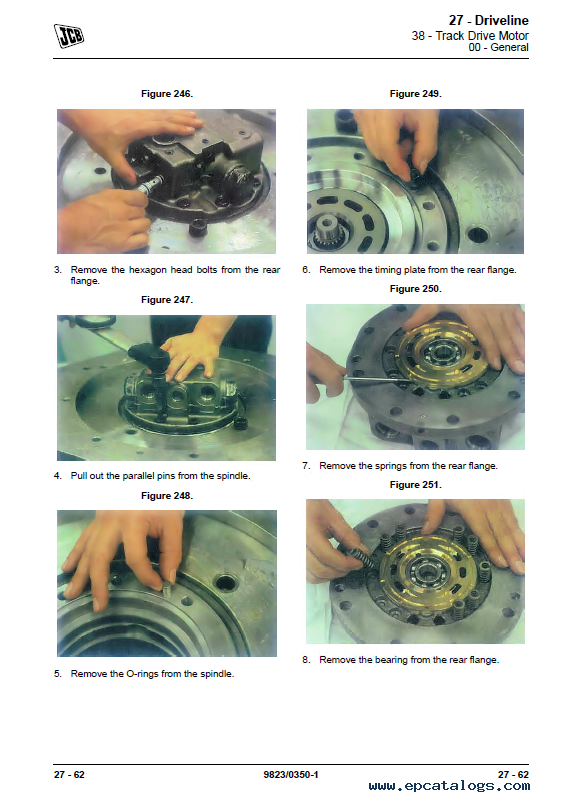 JCB

27 - Driveline
38 - Track Drive Motor
00 - General

Figure 246.

3. Remove the hexagon head bolts from the rear flange.

Figure 247.

4. Pull out the parallel pins from the spindle.

Figure 248.

5. Remove the O-rings from the spindle.

Figure 249.

6. Remove the timing plate from the rear flange.

Figure 250.

7. Remove the springs from the rear flange.

Figure 251.

8. Remove the bearing from the rear flange.

27 - 62 9823/0350-1 27 - 62

www.epcatalogs.com