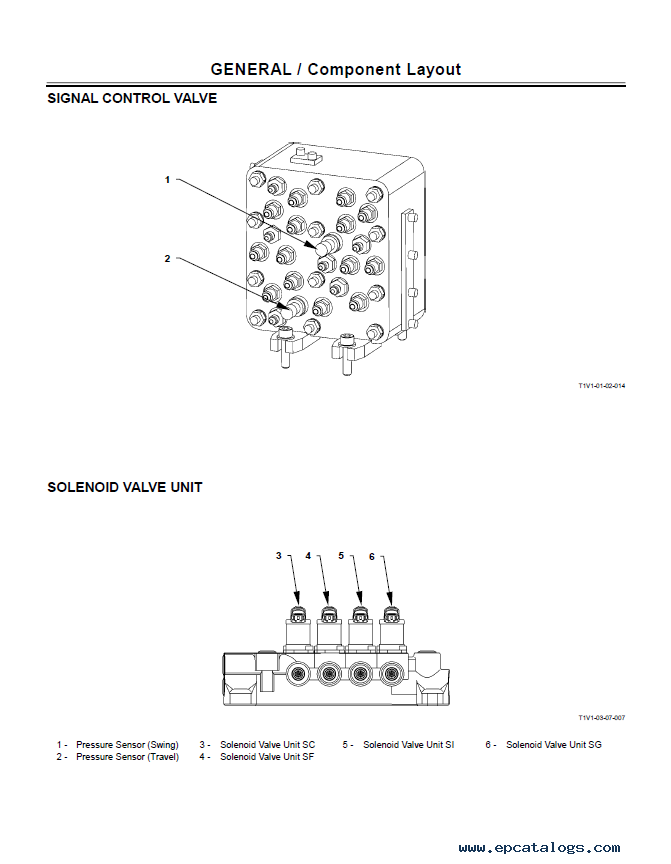 GENERAL / Component Layout

SIGNAL CONTROL VALVE

1

2

T1V1-01-02-014

SOLENOID VALVE UNIT

3 4 5 6

T1V1-03-07-007

1 - Pressure Sensor (Swing)
2 - Pressure Sensor (Travel)
3 - Solenoid Valve Unit SC
4 - Solenoid Valve Unit SF
5 - Solenoid Valve Unit SI
6 - Solenoid Valve Unit SG

www.epcatalogs.com