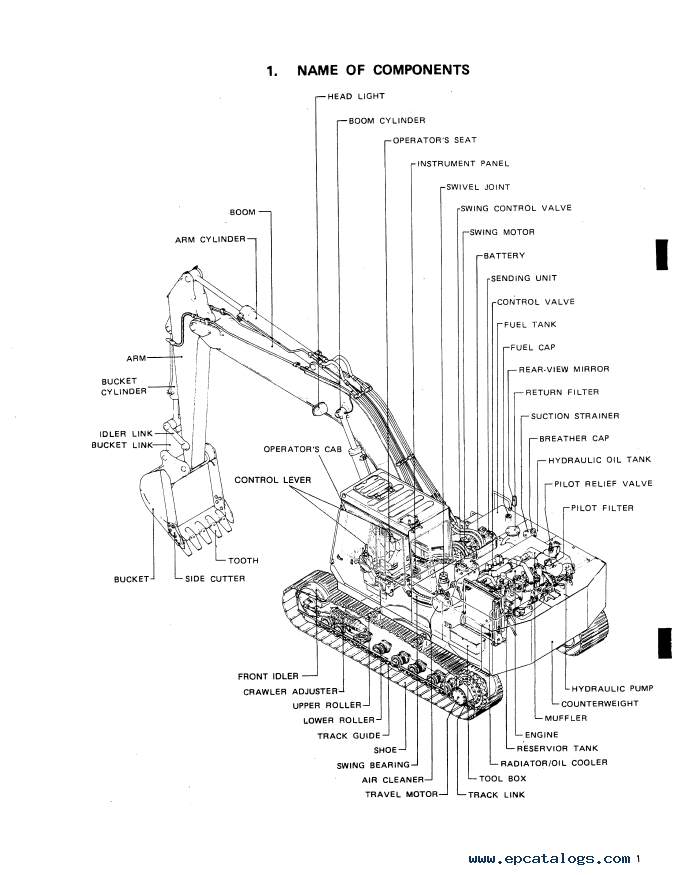 1. NAME OF COMPONENTS

HEAD LIGHT
BOOM CYLINDER
OPERATOR'S SEAT
INSTRUMENT PANEL
SWIVEL JOINT
SWING CONTROL VALVE
SWING MOTOR
BATTERY
SENDING UNIT
CONTROL VALVE
FUEL TANK
FUEL CAP
REAR-VIEW MIRROR
RETURN FILTER
SUCTION STRAINER
BREATHER CAP
HYDRAULIC OIL TANK
PILOT RELIEF VALVE
PILOT FILTER

BOOM
ARM CYLINDER
ARM
BUCKET CYLINDER
IDLER LINK
BUCKET LINK
OPERATOR'S CAB
CONTROL LEVER
TOOTH
BUCKET
SIDE CUTTER

FRONT IDLER
CRAWLER ADJUSTER
UPPER ROLLER
LOWER ROLLER
TRACK GUIDE
SHOE
SWING BEARING
AIR CLEANER
TRAVEL MOTOR

HYDRAULIC PUMP
COUNTERWEIGHT
MUFFLER
ENGINE
RESERVIOR TANK
RADIATOR/OIL COOLER
TOOL BOX
TRACK LINK

www.epcatalogs.com 1