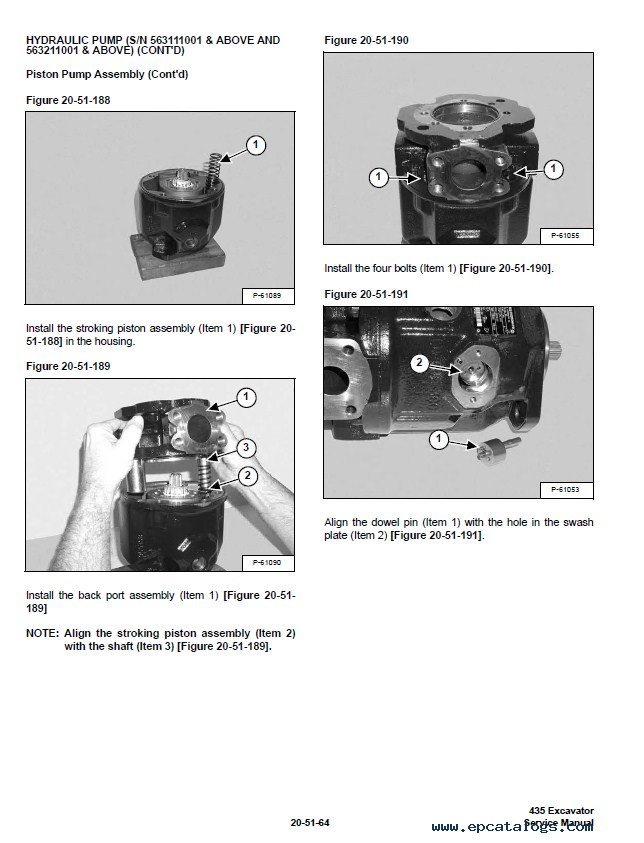 HYDRAULIC PUMP (S/N 563111001 & ABOVE AND 563211001 & ABOVE) (CONT'D)

Piston Pump Assembly (Cont'd)

Figure 20-51-188

1

P-61089

Install the stroking piston assembly (Item 1) [Figure 20-51-188] in the housing.

Figure 20-51-189

1

3

2

P-61090

Install the back port assembly (Item 1) [Figure 20-51-189]

NOTE: Align the stroking piston assembly (Item 2) with the shaft (Item 3) [Figure 20-51-189].

Figure 20-51-190

1

1

P-61055

Install the four bolts (Item 1) [Figure 20-51-190].

Figure 20-51-191

2

1

P-61053

Align the dowel pin (Item 1) with the hole in the swash plate (Item 2) [Figure 20-51-191].

20-51-64

435 Excavator
Service Manual

www.epcatalogs.com