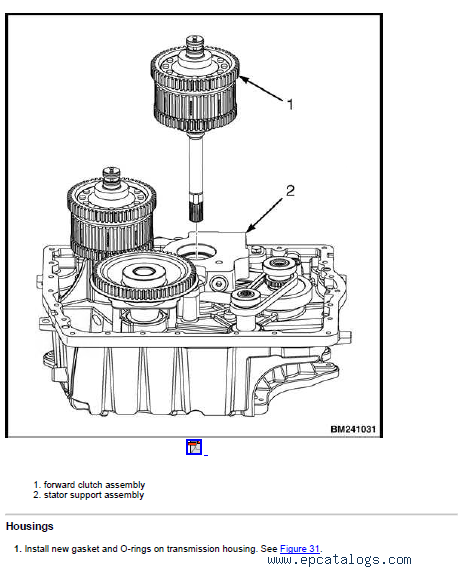 1

2

BM241031

1. forward clutch assembly
2. stator support assembly

Housings

1. Install new gasket and O-rings on transmission housing. See Figure 31.

www.epcatalogs.com