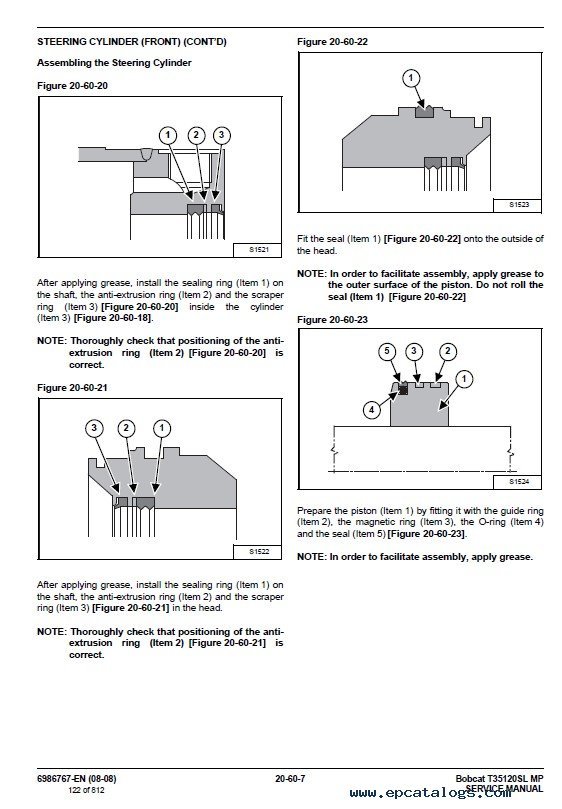 STEERING CYLINDER (FRONT) (CONT'D)

Assembling the Steering Cylinder

Figure 20-60-20

1 2 3

S1521

After applying grease, install the sealing ring (Item 1) on the shaft, the anti-extrusion ring (Item 2) and the scraper ring (Item 3) [Figure 20-60-20] inside the cylinder (Item 3) [Figure 20-60-18].

NOTE: Thoroughly check that positioning of the anti-extrusion ring (Item 2) [Figure 20-60-20] is correct.

Figure 20-60-21

3 2 1

S1522

After applying grease, install the sealing ring (Item 1) on the shaft, the anti-extrusion ring (Item 2) and the scraper ring (Item 3) [Figure 20-60-21] in the head.

NOTE: Thoroughly check that positioning of the anti-extrusion ring (Item 2) [Figure 20-60-21] is correct.

Figure 20-60-22

1

S1523

Fit the seal (Item 1) [Figure 20-60-22] onto the outside of the head.

NOTE: In order to facilitate assembly, apply grease to the outer surface of the piston. Do not roll the seal (Item 1) [Figure 20-60-22]

Figure 20-60-23

5 3 2

1

4

S1524

Prepare the piston (Item 1) by fitting it with the guide ring (Item 2), the magnetic ring (Item 3), the O-ring (Item 4) and the seal (Item 5) [Figure 20-60-23].

NOTE: In order to facilitate assembly, apply grease.

6986767-EN (08-08)
122 of 812
20-60-7
Bobcat T35120SL MP
SERVICE MANUAL
www.epcatalogs.com