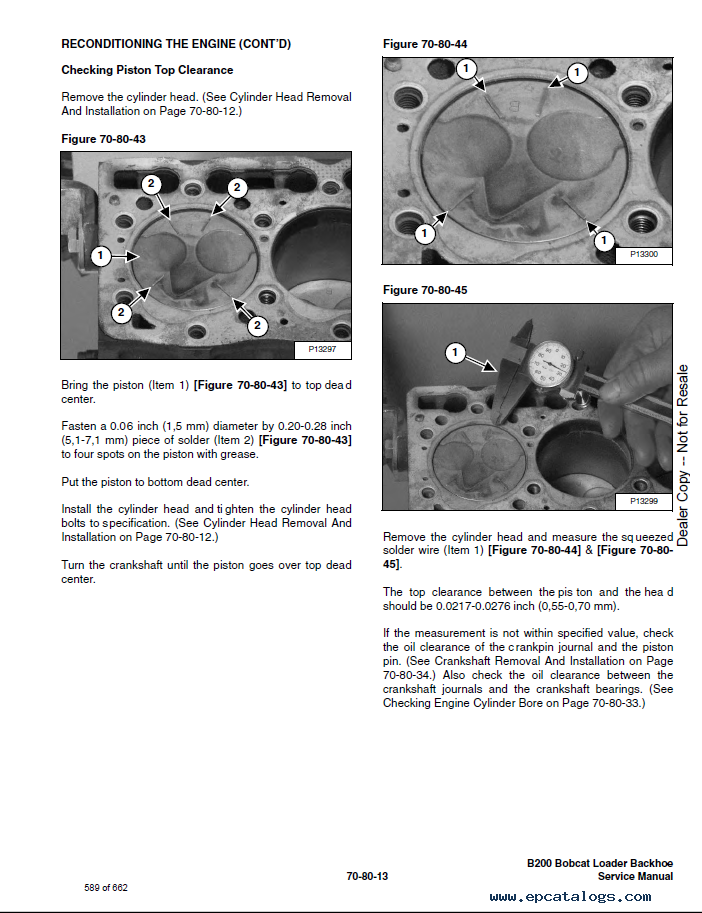 RECONDITIONING THE ENGINE (CONT'D)

Checking Piston Top Clearance

Remove the cylinder head. (See Cylinder Head Removal And Installation on Page 70-80-12.)

Figure 70-80-43

2 2 1 2 2

P13297

Bring the piston (Item 1) [Figure 70-80-43] to top dead center.

Fasten a 0.06 inch (1,5 mm) diameter by 0.20-0.28 inch (5,1-7,1 mm) piece of solder (Item 2) [Figure 70-80-43] to four spots on the piston with grease.

Put the piston to bottom dead center.

Install the cylinder head and tighten the cylinder head bolts to specification. (See Cylinder Head Removal And Installation on Page 70-80-12.)

Turn the crankshaft until the piston goes over top dead center.

Figure 70-80-44

1 1 1 1

P13300

Figure 70-80-45

1

P13299

Remove the cylinder head and measure the squeezed solder wire (Item 1) [Figure 70-80-44] & [Figure 70-80-45].

The top clearance between the piston and the head should be 0.0217-0.0276 inch (0,55-0,70 mm).

If the measurement is not within specified value, check the oil clearance of the crankpin journal and the piston pin. (See Crankshaft Removal And Installation on Page 70-80-34.) Also check the oil clearance between the crankshaft journals and the crankshaft bearings. (See Checking Engine Cylinder Bore on Page 70-80-33.)

Dealer Copy -- Not for Resale

589 of 662

70-80-13

B200 Bobcat Loader Backhoe
Service Manual

www.epcatalogs.com