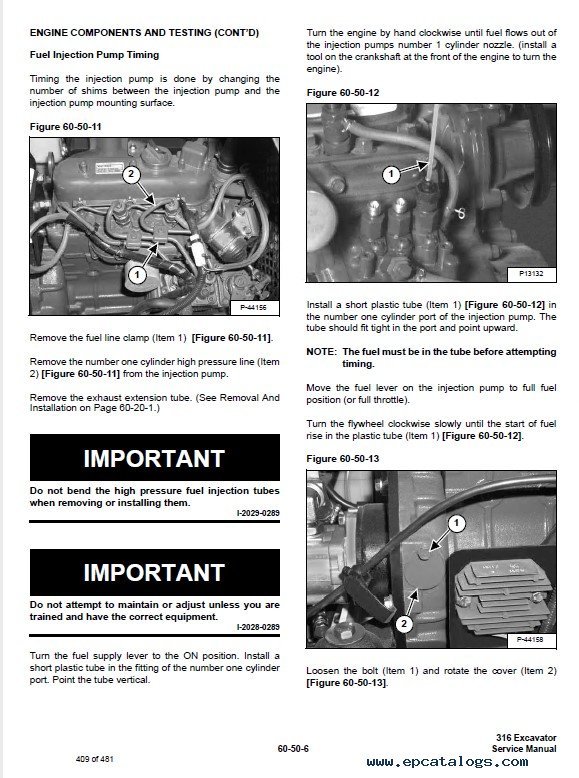 ENGINE COMPONENTS AND TESTING (CONT'D)

Fuel Injection Pump Timing

Timing the injection pump is done by changing the number of shims between the injection pump and the injection pump mounting surface.

Figure 60-50-11

2

1

P-44156

Remove the fuel line clamp (Item 1) [Figure 60-50-11].

Remove the number one cylinder high pressure line (Item 2) [Figure 60-50-11] from the injection pump.

Remove the exhaust extension tube. (See Removal And Installation on Page 60-20-1.)

IMPORTANT

Do not bend the high pressure fuel injection tubes when removing or installing them.

I-2029-0289

IMPORTANT

Do not attempt to maintain or adjust unless you are trained and have the correct equipment.

I-2028-0289

Turn the fuel supply lever to the ON position. Install a short plastic tube in the fitting of the number one cylinder port. Point the tube vertical.

Turn the engine by hand clockwise until fuel flows out of the injection pumps number 1 cylinder nozzle. (install a tool on the crankshaft at the front of the engine to turn the engine).

Figure 60-50-12

1

P13132

Install a short plastic tube (Item 1) [Figure 60-50-12] in the number one cylinder port of the injection pump. The tube should fit tight in the port and point upward.

NOTE: The fuel must be in the tube before attempting timing.

Move the fuel lever on the injection pump to full fuel position (or full throttle).

Turn the flywheel clockwise slowly until the start of fuel rise in the plastic tube (Item 1) [Figure 60-50-12].

Figure 60-50-13

1

2

P-44158

Loosen the bolt (Item 1) and rotate the cover (Item 2) [Figure 60-50-13].

409 of 481

60-50-6

316 Excavator
Service Manual

www.epcatalogs.com