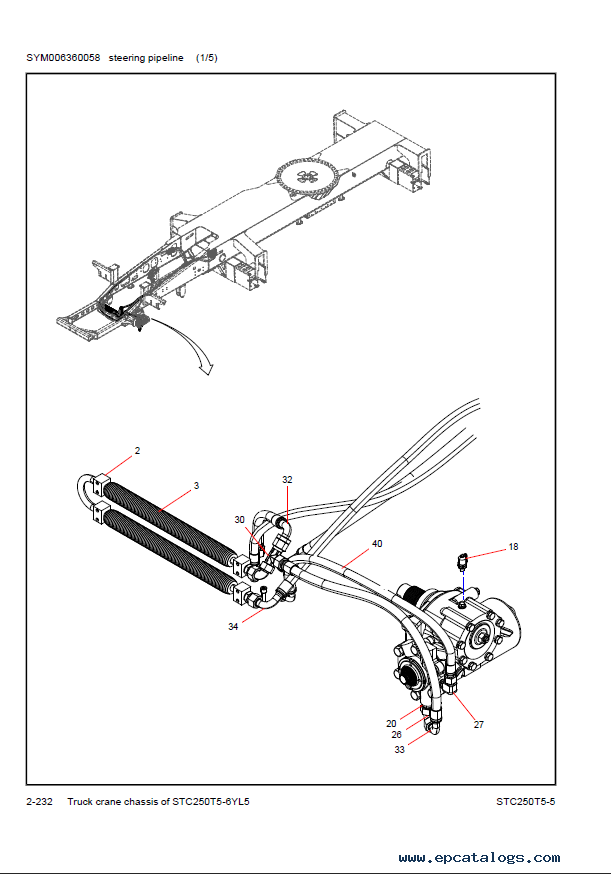 SYM006360058 steering pipeline (1/5)

2
3
32
30
40
18
34
20
26
33
27

2-232 Truck crane chassis of STC250T5-6YL5

STC250T5-5

www.epcatalogs.com