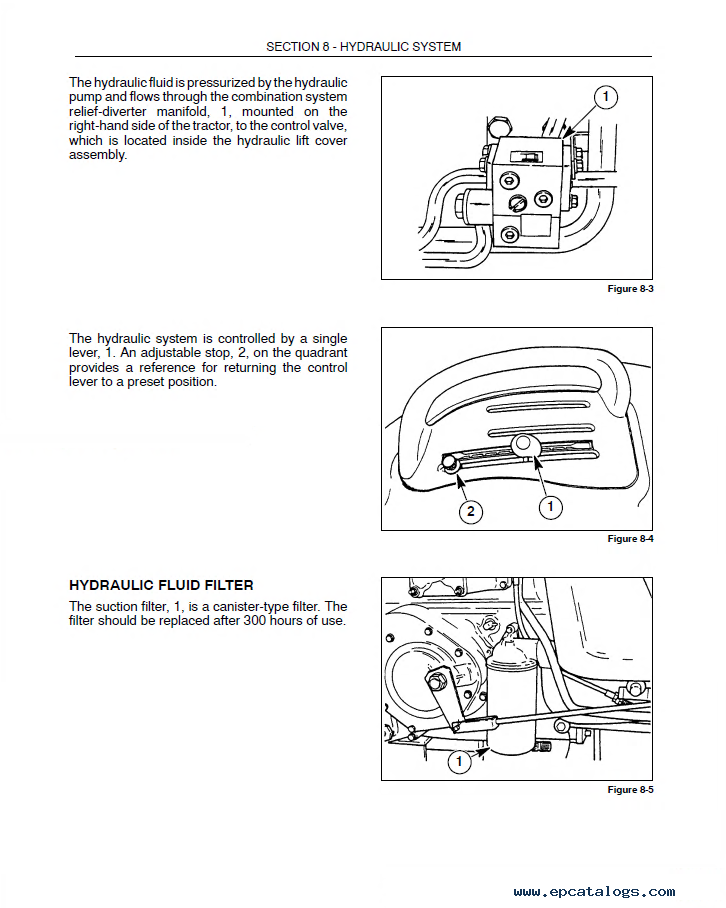 SECTION 8 - HYDRAULIC SYSTEM

The hydraulic fluid is pressurized by the hydraulic pump and flows through the combination system relief-diverter manifold, 1, mounted on the right-hand side of the tractor, to the control valve, which is located inside the hydraulic lift cover assembly.

1

Figure 8-3

The hydraulic system is controlled by a single lever, 1. An adjustable stop, 2, on the quadrant provides a reference for returning the control lever to a preset position.

2

1

Figure 8-4

HYDRAULIC FLUID FILTER

The suction filter, 1, is a canister-type filter. The filter should be replaced after 300 hours of use.

1

Figure 8-5

www.epcatalogs.com