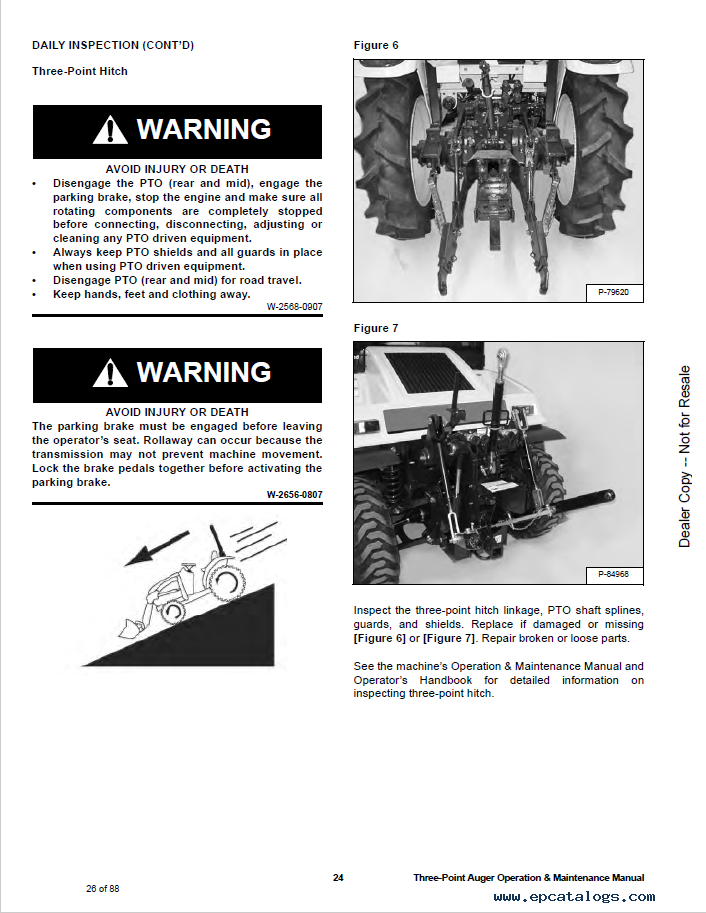 DAILY INSPECTION (CONT'D)

Three-Point Hitch

WARNING

AVOID INJURY OR DEATH
• Disengage the PTO (rear and mid), engage the parking brake, stop the engine and make sure all rotating components are completely stopped before connecting, disconnecting, adjusting or cleaning any PTO driven equipment.
• Always keep PTO shields and all guards in place when using PTO driven equipment.
• Disengage PTO (rear and mid) for road travel.
• Keep hands, feet and clothing away.

W-2568-0907

WARNING

AVOID INJURY OR DEATH
The parking brake must be engaged before leaving the operator's seat. Rollaway can occur because the transmission may not prevent machine movement. Lock the brake pedals together before activating the parking brake.

W-2656-0807

Figure 6

P-79620

Figure 7

P-84968

Inspect the three-point hitch linkage, PTO shaft splines, guards, and shields. Replace if damaged or missing [Figure 6] or [Figure 7]. Repair broken or loose parts.

See the machine's Operation & Maintenance Manual and Operator's Handbook for detailed information on inspecting three-point hitch.

Dealer Copy -- Not for Resale

26 of 88

24

Three-Point Auger Operation & Maintenance Manual

www.epcatalogs.com