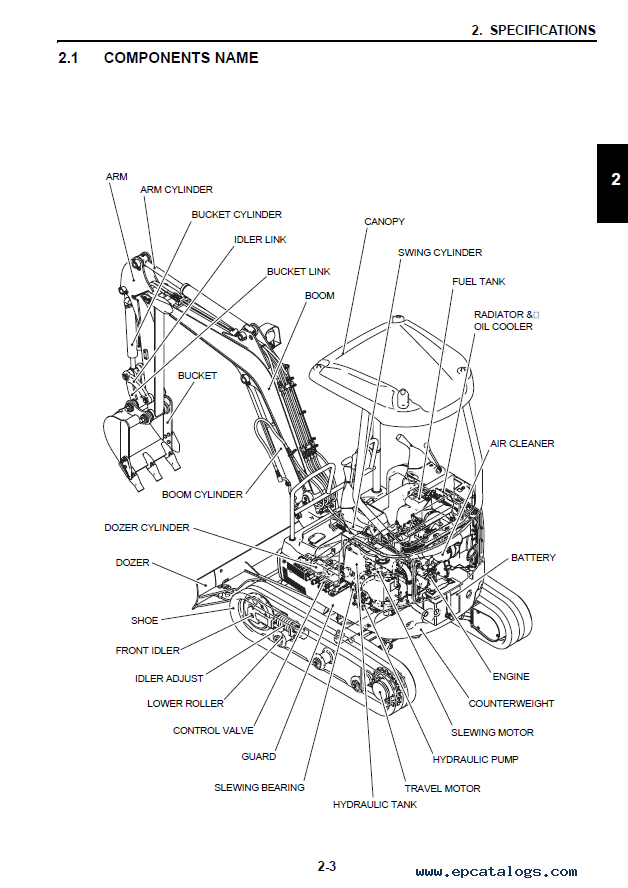 2. SPECIFICATIONS

2.1 COMPONENTS NAME

2

ARM
ARM CYLINDER
BUCKET CYLINDER
IDLER LINK
BUCKET LINK
BOOM
BUCKET
BOOM CYLINDER
DOZER CYLINDER
DOZER
SHOE
FRONT IDLER
IDLER ADJUST
LOWER ROLLER
CONTROL VALVE
GUARD
SLEWING BEARING
HYDRAULIC TANK
CANOPY
SWING CYLINDER
FUEL TANK
RADIATOR &
OIL COOLER
AIR CLEANER
BATTERY
ENGINE
COUNTERWEIGHT
SLEWING MOTOR
HYDRAULIC PUMP
TRAVEL MOTOR

2-3

www.epcatalogs.com