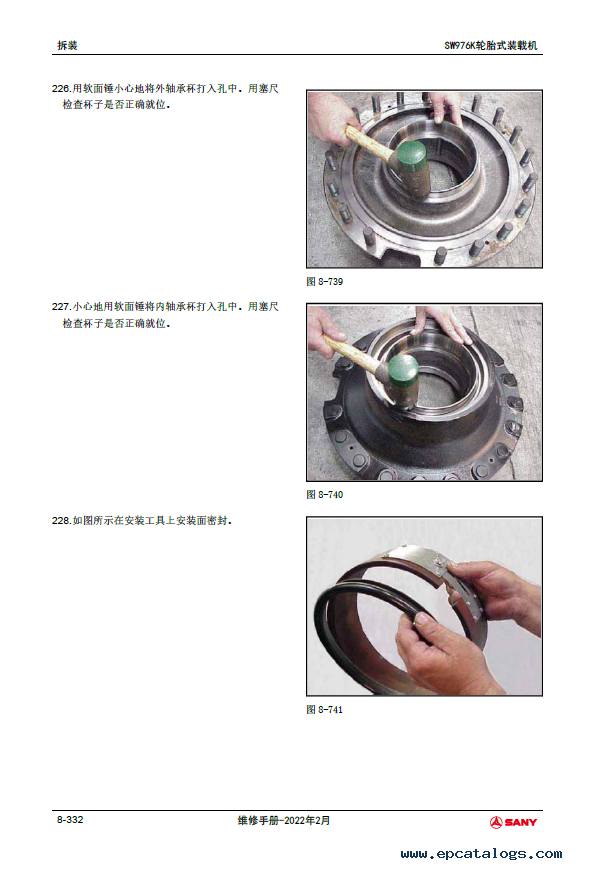 拆装

SW976K轮胎式装载机

226.用软面锤小心地将外轴承杯打入孔中。用塞尺检查杯子是否正确就位。

图 8-739

227.小心地用软面锤将内轴承杯打入孔中。用塞尺检查杯子是否正确就位。

图 8-740

228.如图所示在安装工具上安装面密封。

图 8-741

8-332

维修手册-2022年2月

SANY

www.epcatalogs.com