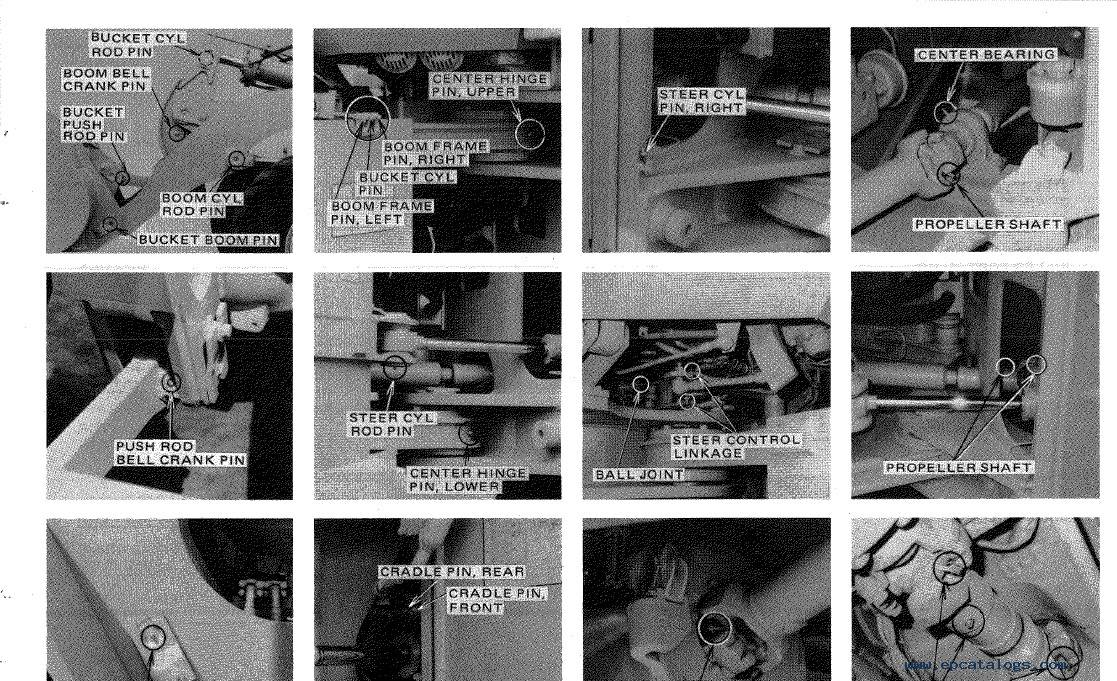 BUCKET CYL ROD PIN
BOOM BELL CRANK PIN
BUCKET PUSH ROD PIN
BOOM CYL ROD PIN
BUCKET BOOM PIN

CENTER HINGE PIN, UPPER
BOOM FRAME PIN, RIGHT
BUCKET CYL PIN
BOOM FRAME PIN, LEFT

STEER CYL PIN, RIGHT

CENTER BEARING
PROPELLER SHAFT

PUSH ROD BELL CRANK PIN

STEER CYL ROD PIN
CENTER HINGE PIN, LOWER

STEER CONTROL LINKAGE
BALL JOINT

PROPELLER SHAFT

CRADLE PIN, REAR
CRADLE PIN, FRONT

www.epcatalogs.com