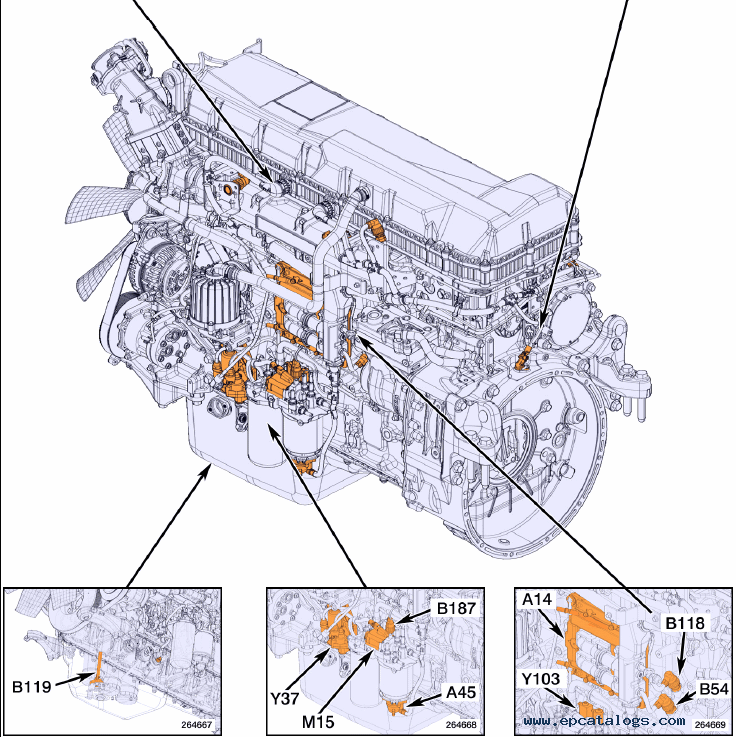 B119
264667

B187
Y37
M15
A45
264668

A14
B118
Y103
B54
www.epcatalogs.com
264669