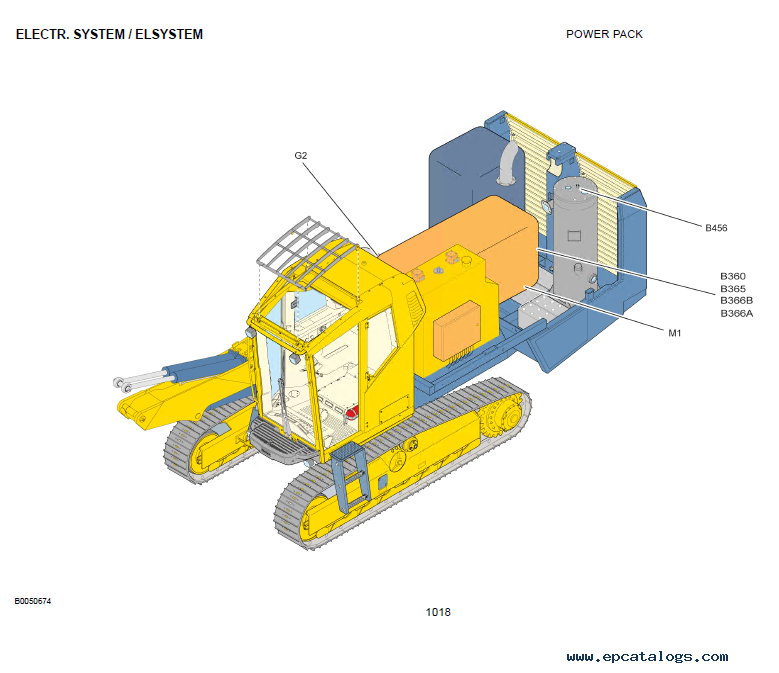 ELECTR. SYSTEM / ELSYSTEM

POWER PACK

G2

B456

B360
B365
B366B
B366A

M1

B0050674

1018

www.epcatalogs.com