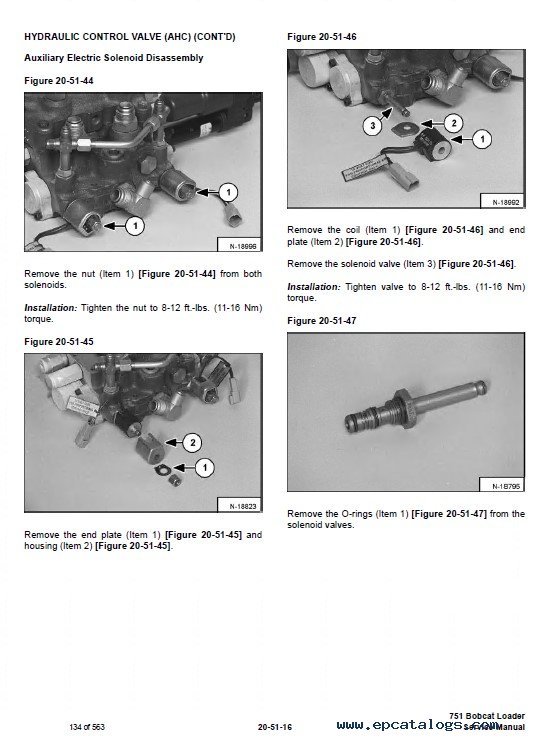 HYDRAULIC CONTROL VALVE (AHC) (CONT'D)

Auxiliary Electric Solenoid Disassembly

Figure 20-51-44

1

1

N-18996

Remove the nut (Item 1) [Figure 20-51-44] from both solenoids.

Installation: Tighten the nut to 8-12 ft.-lbs. (11-16 Nm) torque.

Figure 20-51-45

2

1

N-18823

Remove the end plate (Item 1) [Figure 20-51-45] and housing (Item 2) [Figure 20-51-45].

Figure 20-51-46

3

2

1

N-18992

Remove the coil (Item 1) [Figure 20-51-46] and end plate (Item 2) [Figure 20-51-46].

Remove the solenoid valve (Item 3) [Figure 20-51-46].

Installation: Tighten valve to 8-12 ft.-lbs. (11-16 Nm) torque.

Figure 20-51-47

N-18795

Remove the O-rings (Item 1) [Figure 20-51-47] from the solenoid valves.

134 of 563

20-51-16

www.epcatalogs.com

751 Bobcat Loader
Service Manual