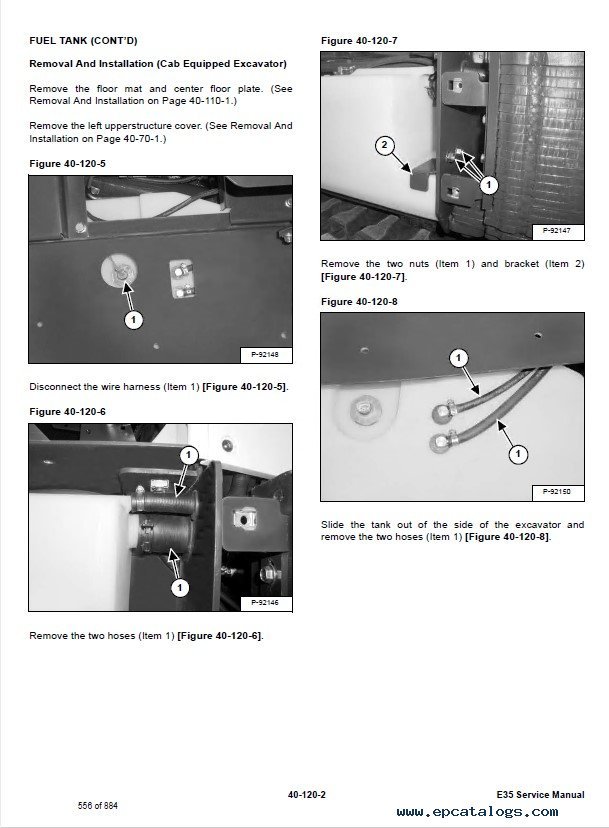 FUEL TANK (CONT'D)

Removal And Installation (Cab Equipped Excavator)

Remove the floor mat and center floor plate. (See Removal And Installation on Page 40-110-1.)

Remove the left upperstructure cover. (See Removal And Installation on Page 40-70-1.)

Figure 40-120-5

1

P-92148

Disconnect the wire harness (Item 1) [Figure 40-120-5].

Figure 40-120-6

1

1

P-92146

Remove the two hoses (Item 1) [Figure 40-120-6].

Figure 40-120-7

2

1

P-92147

Remove the two nuts (Item 1) and bracket (Item 2) [Figure 40-120-7].

Figure 40-120-8

1

1

P-92150

Slide the tank out of the side of the excavator and remove the two hoses (Item 1) [Figure 40-120-8].

556 of 884

40-120-2

E35 Service Manual

www.epcatalogs.com