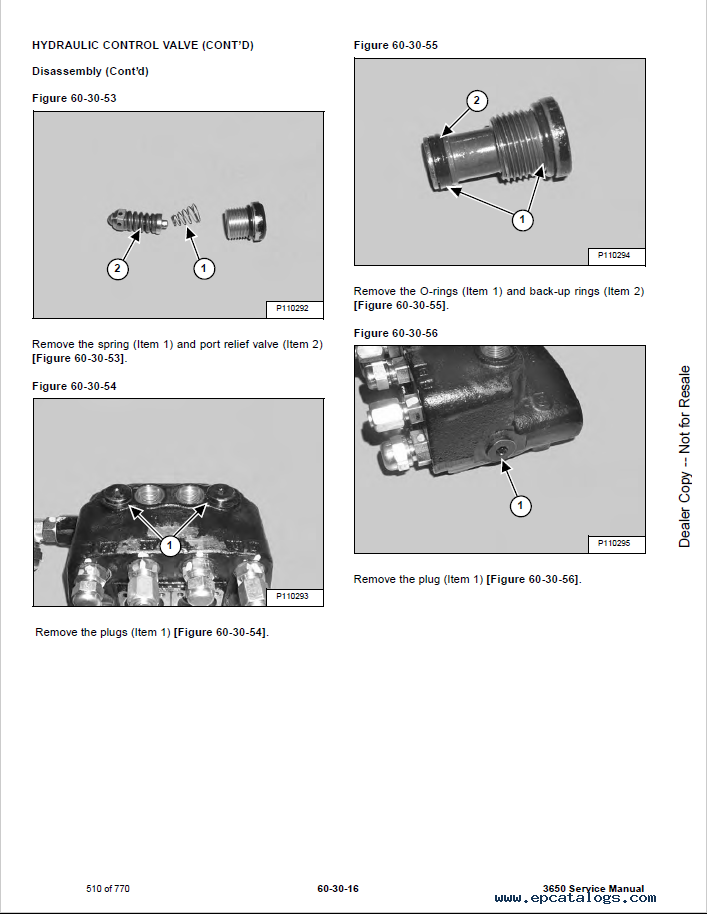 HYDRAULIC CONTROL VALVE (CONT'D)

Disassembly (Cont'd)

Figure 60-30-53

2

1

P110292

Remove the spring (Item 1) and port relief valve (Item 2) [Figure 60-30-53].

Figure 60-30-54

1

P110293

Remove the plugs (Item 1) [Figure 60-30-54].

Figure 60-30-55

2

1

P110294

Remove the O-rings (Item 1) and back-up rings (Item 2) [Figure 60-30-55].

Figure 60-30-56

1

P110295

Remove the plug (Item 1) [Figure 60-30-56].

Dealer Copy -- Not for Resale

510 of 770

60-30-16

3650 Service Manual

www.epcatalogs.com