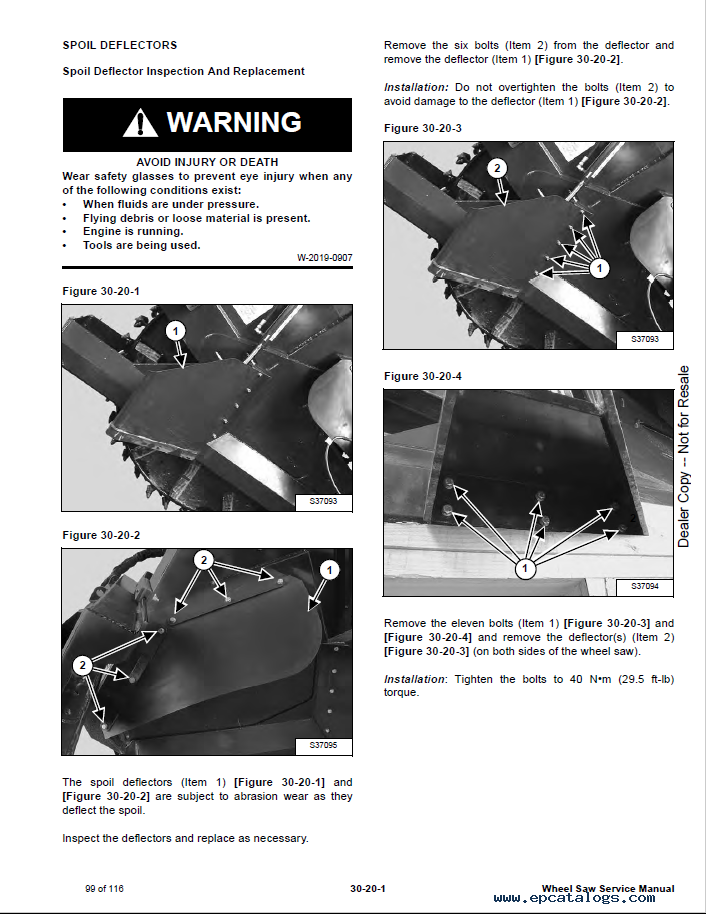 SPOIL DEFLECTORS

Spoil Deflector Inspection And Replacement

WARNING

AVOID INJURY OR DEATH
Wear safety glasses to prevent eye injury when any of the following conditions exist:
• When fluids are under pressure.
• Flying debris or loose material is present.
• Engine is running.
• Tools are being used.

W-2019-0907

Figure 30-20-1

1

S37093

Figure 30-20-2

2
1
2

S37095

The spoil deflectors (Item 1) [Figure 30-20-1] and [Figure 30-20-2] are subject to abrasion wear as they deflect the spoil.

Inspect the deflectors and replace as necessary.

Remove the six bolts (Item 2) from the deflector and remove the deflector (Item 1) [Figure 30-20-2].

Installation: Do not overtighten the bolts (Item 2) to avoid damage to the deflector (Item 1) [Figure 30-20-2].

Figure 30-20-3

2
1

S37093

Figure 30-20-4

2
1

S37094

Remove the eleven bolts (Item 1) [Figure 30-20-3] and [Figure 30-20-4] and remove the deflector(s) (Item 2) [Figure 30-20-3] (on both sides of the wheel saw).

Installation: Tighten the bolts to 40 N•m (29.5 ft-lb) torque.

Dealer Copy -- Not for Resale

99 of 116

30-20-1

Wheel Saw Service Manual

www.epcatalogs.com