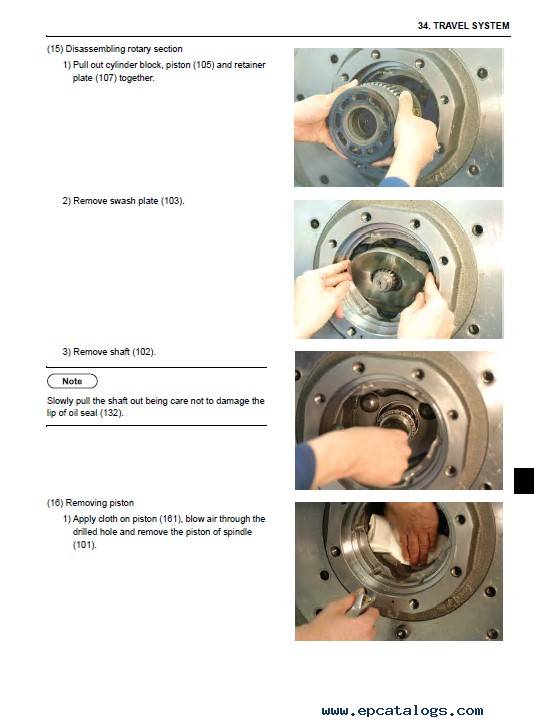 34. TRAVEL SYSTEM

(15) Disassembling rotary section

1) Pull out cylinder block, piston (105) and retainer plate (107) together.

2) Remove swash plate (103).

3) Remove shaft (102).

Note

Slowly pull the shaft out being care not to damage the lip of oil seal (132).

(16) Removing piston

1) Apply cloth on piston (161), blow air through the drilled hole and remove the piston of spindle (101).

www.epcatalogs.com