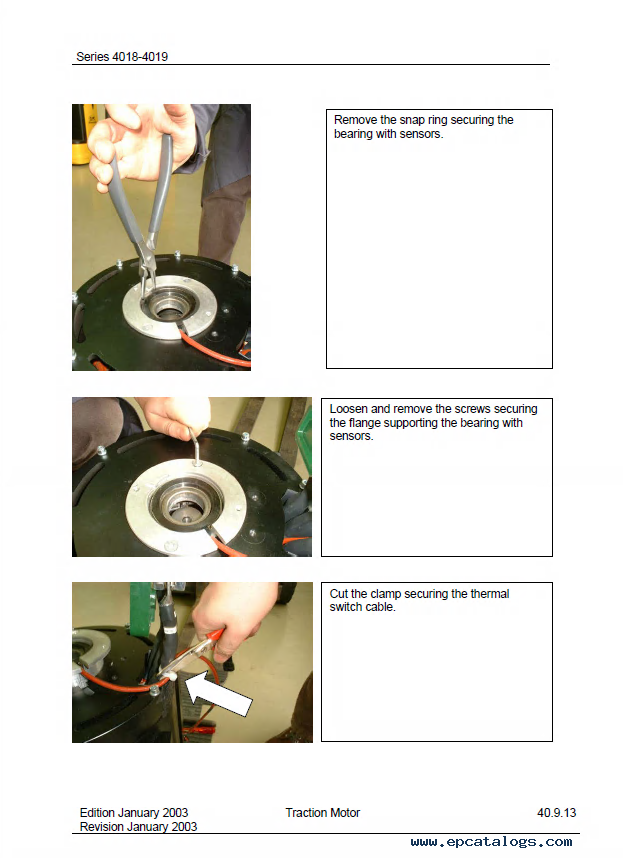 Series 4018-4019

Remove the snap ring securing the bearing with sensors.

Loosen and remove the screws securing the flange supporting the bearing with sensors.

Cut the clamp securing the thermal switch cable.

Edition January 2003
Revision January 2003

Traction Motor

40.9.13

www.epcatalogs.com