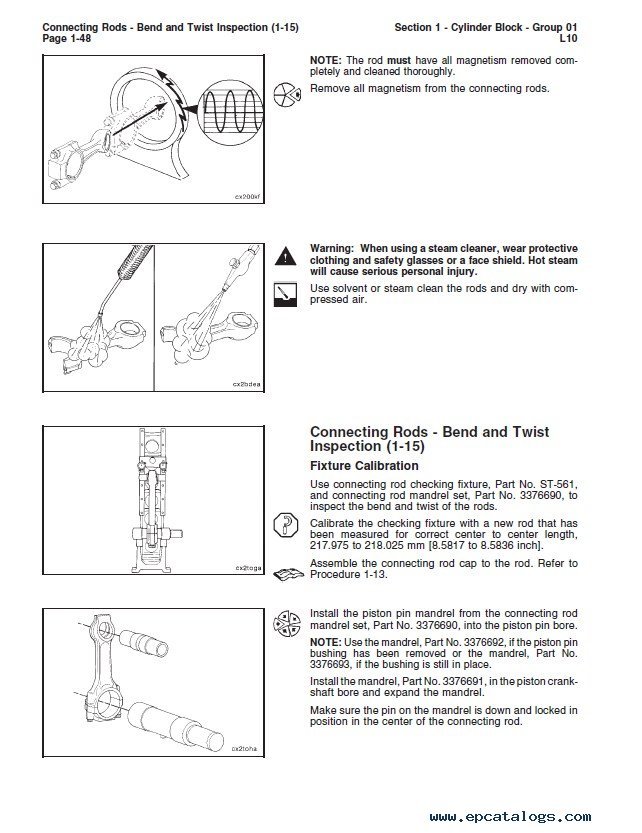 Connecting Rods - Bend and Twist Inspection (1-15)
Page 1-48

Section 1 - Cylinder Block - Group 01
L10

cx200xf

NOTE: The rod must have all magnetism removed completely and cleaned thoroughly.

Remove all magnetism from the connecting rods.

cx2bdea

Warning: When using a steam cleaner, wear protective clothing and safety glasses or a face shield. Hot steam will cause serious personal injury.

Use solvent or steam clean the rods and dry with compressed air.

cx2toga

Connecting Rods - Bend and Twist Inspection (1-15)

Fixture Calibration

Use connecting rod checking fixture, Part No. ST-561, and connecting rod mandrel set, Part No. 3376690, to inspect the bend and twist of the rods.

Calibrate the checking fixture with a new rod that has been measured for correct center to center length, 217.975 to 218.025 mm [8.5817 to 8.5836 inch].

Assemble the connecting rod cap to the rod. Refer to Procedure 1-13.

cx2toha

Install the piston pin mandrel from the connecting rod mandrel set, Part No. 3376690, into the piston pin bore.

NOTE: Use the mandrel, Part No. 3376692, if the piston pin bushing has been removed or the mandrel, Part No. 3376693, if the bushing is still in place.

Install the mandrel, Part No. 3376691, in the piston crankshaft bore and expand the mandrel.

Make sure the pin on the mandrel is down and locked in position in the center of the connecting rod.

www.epcatalogs.com