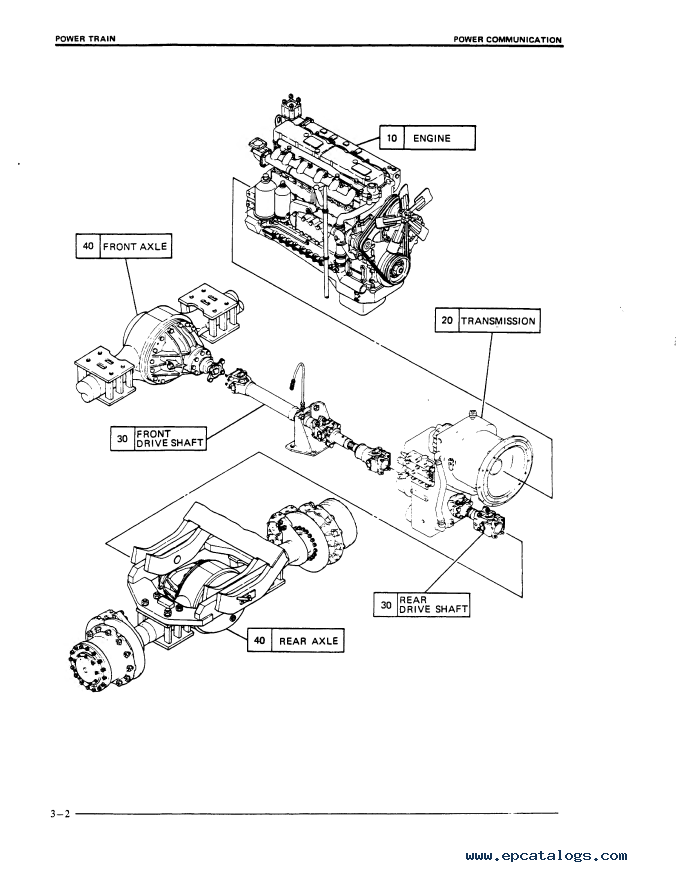 POWER TRAIN

POWER COMMUNICATION

10 ENGINE

40 FRONT AXLE

20 TRANSMISSION

30 FRONT DRIVE SHAFT

30 REAR DRIVE SHAFT

40 REAR AXLE

3–2

www.epcatalogs.com