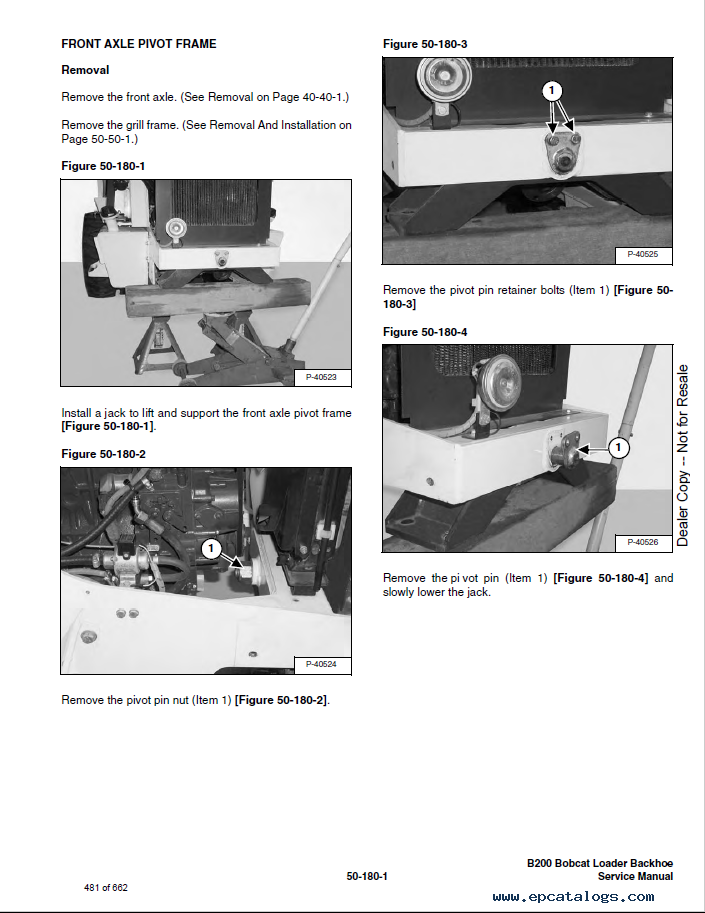 FRONT AXLE PIVOT FRAME

Removal

Remove the front axle. (See Removal on Page 40-40-1.)

Remove the grill frame. (See Removal And Installation on Page 50-50-1.)

Figure 50-180-1

P-40523

Install a jack to lift and support the front axle pivot frame [Figure 50-180-1].

Figure 50-180-2

1

P-40524

Remove the pivot pin nut (Item 1) [Figure 50-180-2].

Figure 50-180-3

1

P-40525

Remove the pivot pin retainer bolts (Item 1) [Figure 50-180-3]

Figure 50-180-4

1

P-40526

Remove the pi vot pin (Item 1) [Figure 50-180-4] and slowly lower the jack.

Dealer Copy -- Not for Resale

481 of 662

50-180-1

B200 Bobcat Loader Backhoe
Service Manual

www.epcatalogs.com