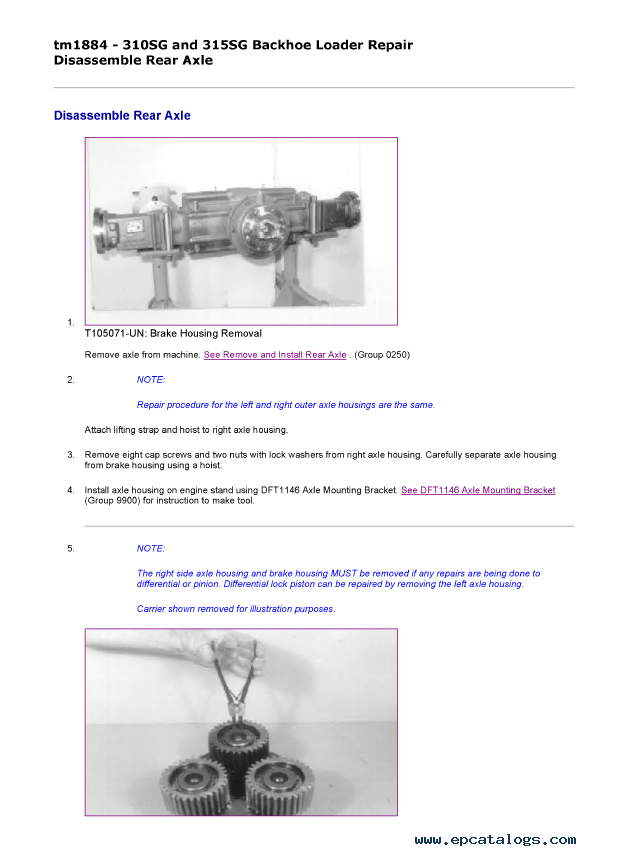 tm1884 - 310SG and 315SG Backhoe Loader Repair
Disassemble Rear Axle

Disassemble Rear Axle

1.
T105071-UN: Brake Housing Removal

Remove axle from machine. See Remove and Install Rear Axle . (Group 0250)

2. NOTE:

Repair procedure for the left and right outer axle housings are the same.

Attach lifting strap and hoist to right axle housing.

3. Remove eight cap screws and two nuts with lock washers from right axle housing. Carefully separate axle housing from brake housing using a hoist.

4. Install axle housing on engine stand using DFT1146 Axle Mounting Bracket. See DFT1146 Axle Mounting Bracket (Group 9900) for instruction to make tool.

5. NOTE:

The right side axle housing and brake housing MUST be removed if any repairs are being done to differential or pinion. Differential lock piston can be repaired by removing the left axle housing.

Carrier shown removed for illustration purposes.

www.epcatalogs.com