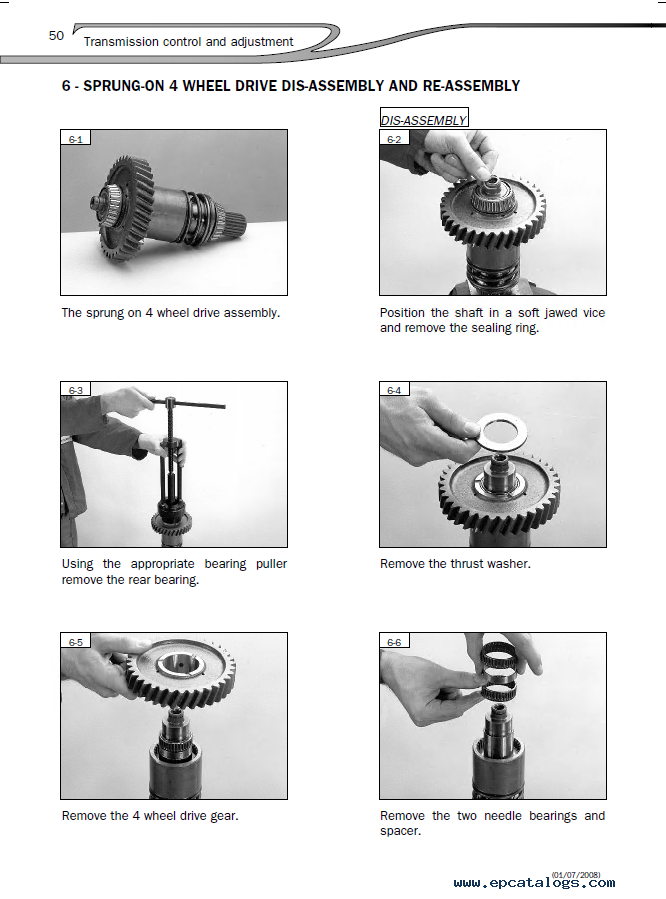 50 Transmission control and adjustment

6 - SPRUNG-ON 4 WHEEL DRIVE DIS-ASSEMBLY AND RE-ASSEMBLY

DIS-ASSEMBLY

6-1

The sprung on 4 wheel drive assembly.

6-2

Position the shaft in a soft jawed vice and remove the sealing ring.

6-3

Using the appropriate bearing puller remove the rear bearing.

6-4

Remove the thrust washer.

6-5

Remove the 4 wheel drive gear.

6-6

Remove the two needle bearings and spacer.

(01/07/2008)
www.epcatalogs.com