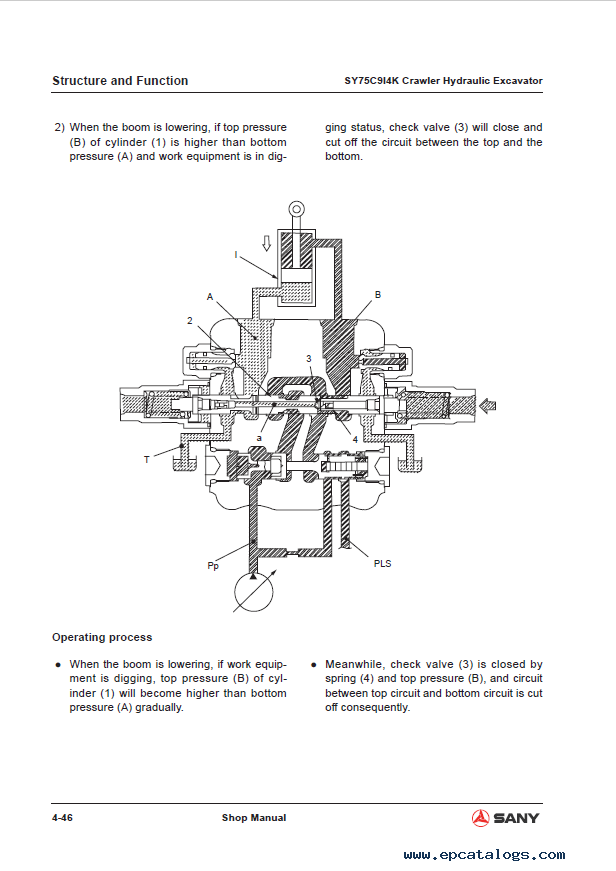 Structure and Function

SY75C9I4K Crawler Hydraulic Excavator

2) When the boom is lowering, if top pressure (B) of cylinder (1) is higher than bottom pressure (A) and work equipment is in digging status, check valve (3) will close and cut off the circuit between the top and the bottom.

I

A

B

2

3

a

4

T

Pp

PLS

Operating process

● When the boom is lowering, if work equipment is digging, top pressure (B) of cylinder (1) will become higher than bottom pressure (A) gradually.

● Meanwhile, check valve (3) is closed by spring (4) and top pressure (B), and circuit between top circuit and bottom circuit is cut off consequently.

4-46

Shop Manual

SANY

www.epcatalogs.com