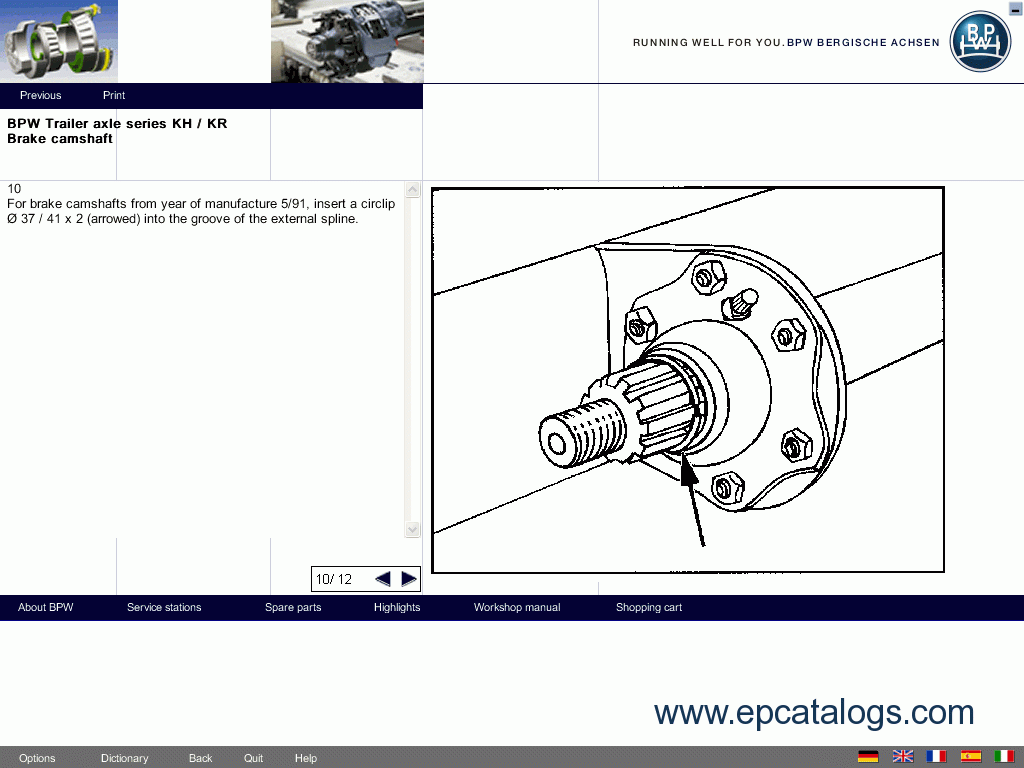 RUNNING WELL FOR YOU. BPW BERGISCHE ACHSEN

BPW

Previous Print

BPW Trailer axle series KH / KR
Brake camshaft

10
For brake camshafts from year of manufacture 5/91, insert a circlip Ø 37 / 41 x 2 (arrowed) into the groove of the external spline.

10/ 12

About BPW Service stations Spare parts Highlights Workshop manual Shopping cart

www.epcatalogs.com

Options Dictionary Back Quit Help