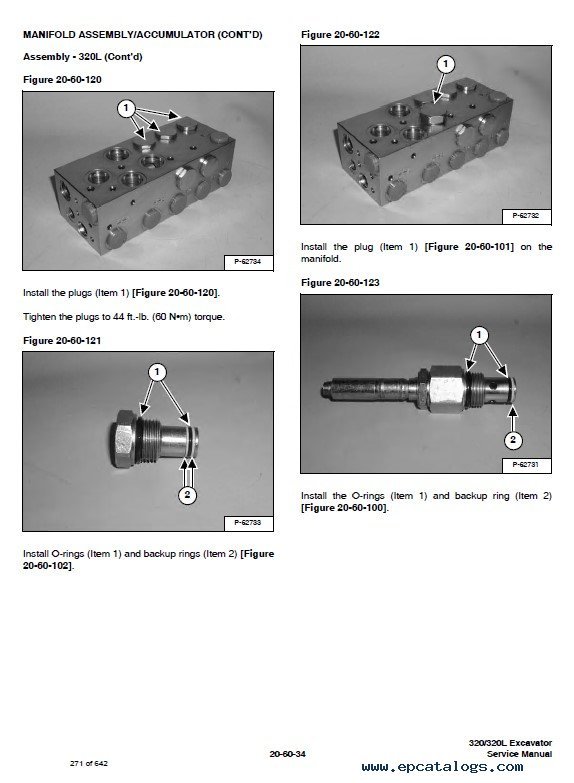 MANIFOLD ASSEMBLY/ACCUMULATOR (CONT'D)

Assembly - 320L (Cont'd)

Figure 20-60-120

1

P-62734

Install the plugs (Item 1) [Figure 20-60-120].

Tighten the plugs to 44 ft.-lb. (60 N•m) torque.

Figure 20-60-121

1

2

P-62733

Install O-rings (Item 1) and backup rings (Item 2) [Figure 20-60-102].

Figure 20-60-122

1

P-62732

Install the plug (Item 1) [Figure 20-60-101] on the manifold.

Figure 20-60-123

1

2

P-62731

Install the O-rings (Item 1) and backup ring (Item 2) [Figure 20-60-100].

271 of 542

20-60-34

320/320L Excavator
Service Manual

www.epcatalogs.com