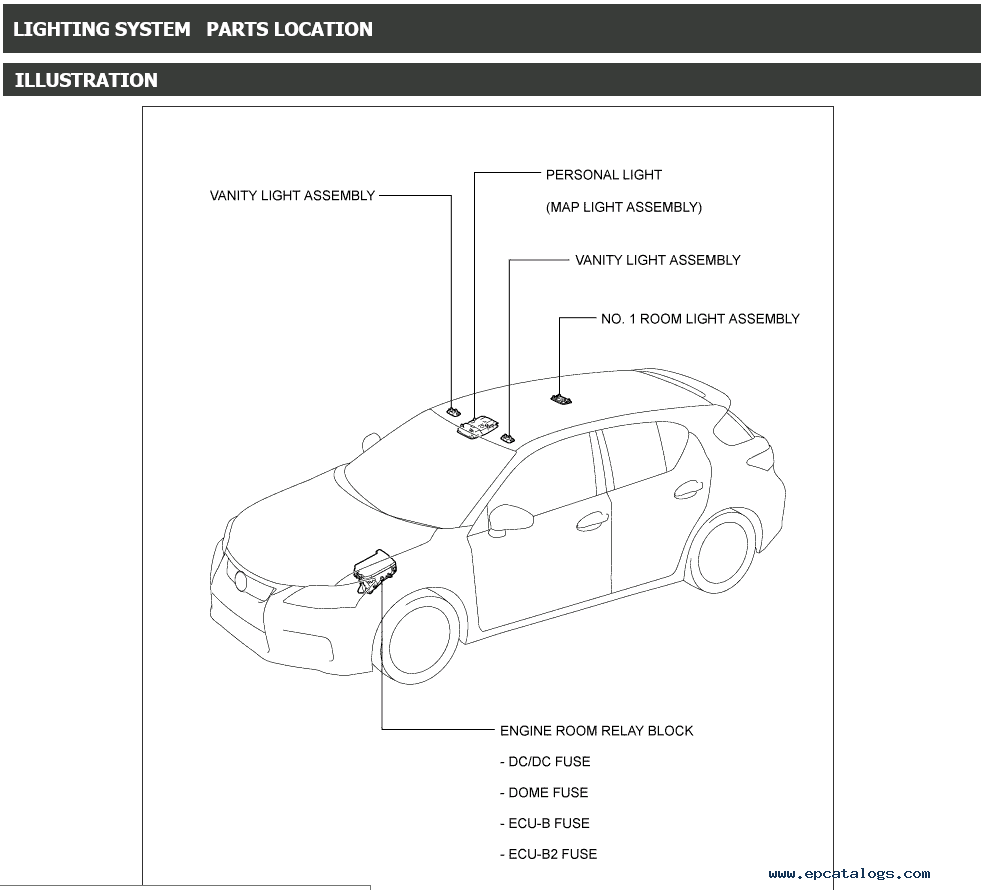 LIGHTING SYSTEM PARTS LOCATION

ILLUSTRATION

VANITY LIGHT ASSEMBLY

PERSONAL LIGHT
(MAP LIGHT ASSEMBLY)

VANITY LIGHT ASSEMBLY

NO. 1 ROOM LIGHT ASSEMBLY

ENGINE ROOM RELAY BLOCK
- DC/DC FUSE
- DOME FUSE
- ECU-B FUSE
- ECU-B2 FUSE

www.epcatalogs.com